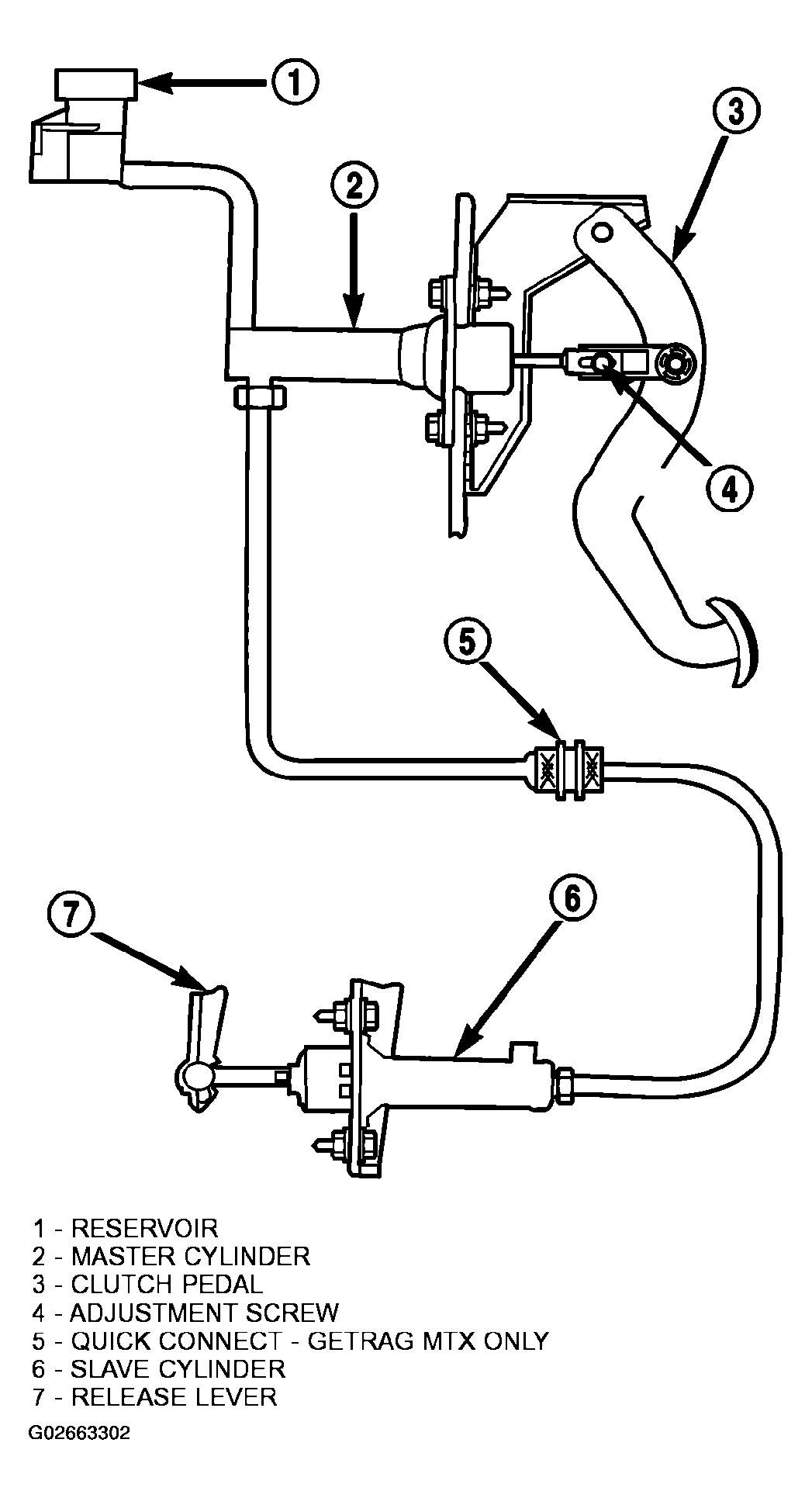 1
3
2
4
5
7
6

1 - RESERVOIR
2 - MASTER CYLINDER
3 - CLUTCH PEDAL
4 - ADJUSTMENT SCREW
5 - QUICK CONNECT - GETRAG MTX ONLY
6 - SLAVE CYLINDER
7 - RELEASE LEVER

G02663302