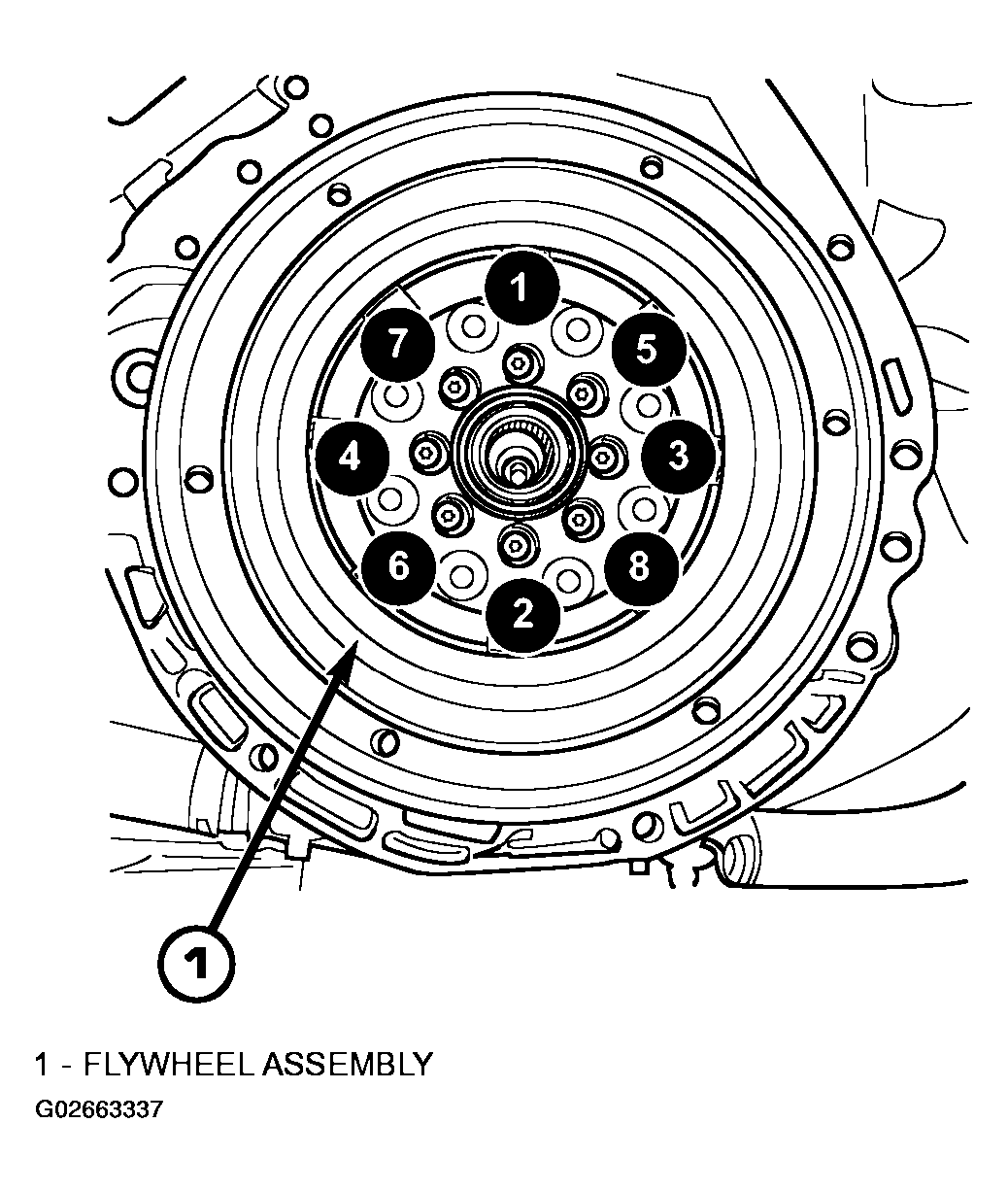 1
7
5
4
3
6
8
2
1

1 - FLYWHEEL ASSEMBLY
G02663337