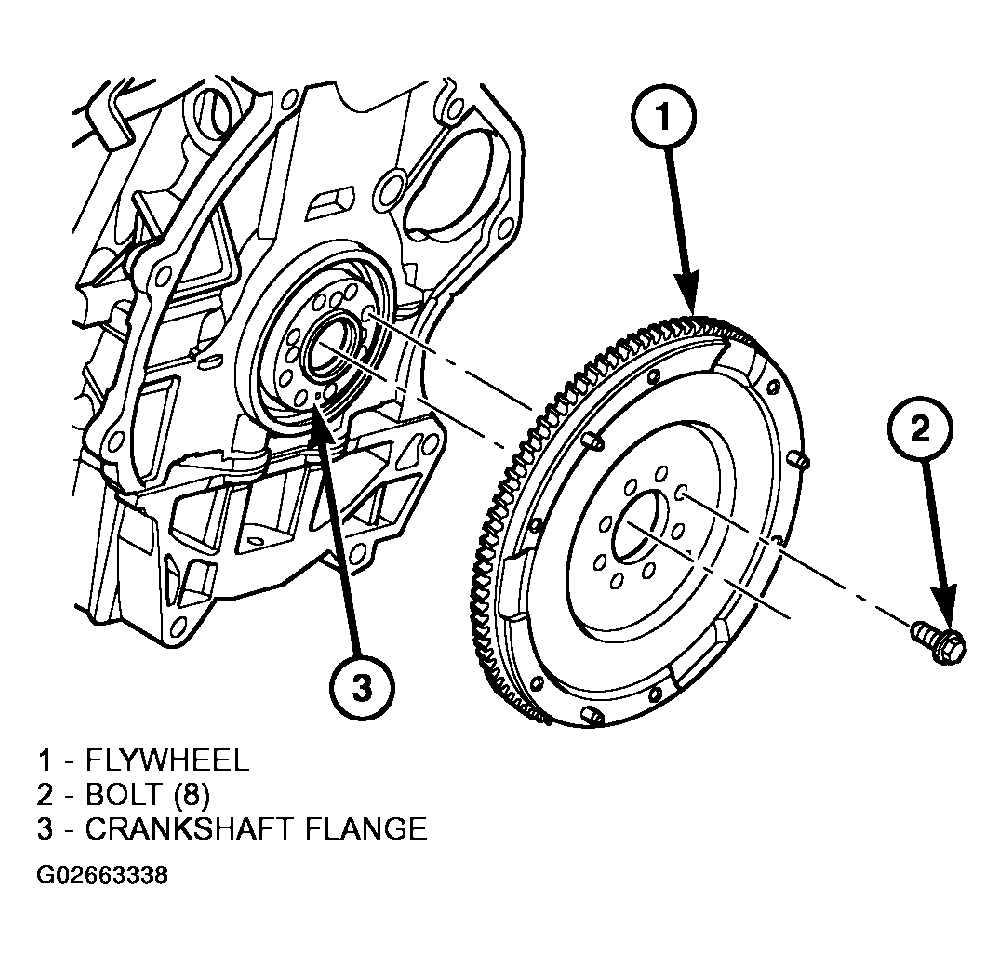 1

2

3

1 - FLYWHEEL
2 - BOLT (8)
3 - CRANKSHAFT FLANGE

G02663338