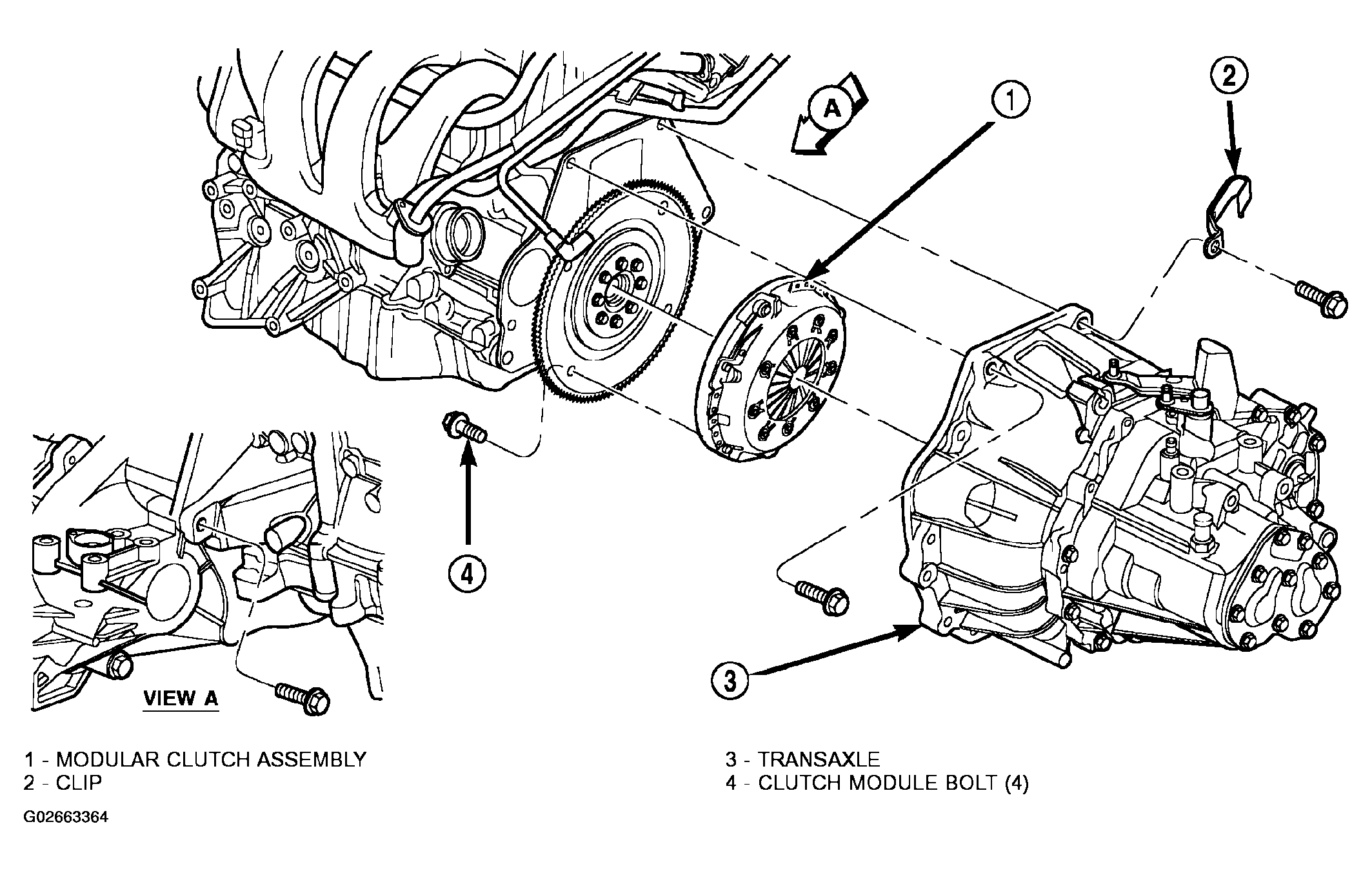 A

1

2

4

3

VIEW A

1 - MODULAR CLUTCH ASSEMBLY
2 - CLIP

3 - TRANSAXLE
4 - CLUTCH MODULE BOLT (4)

G02663364