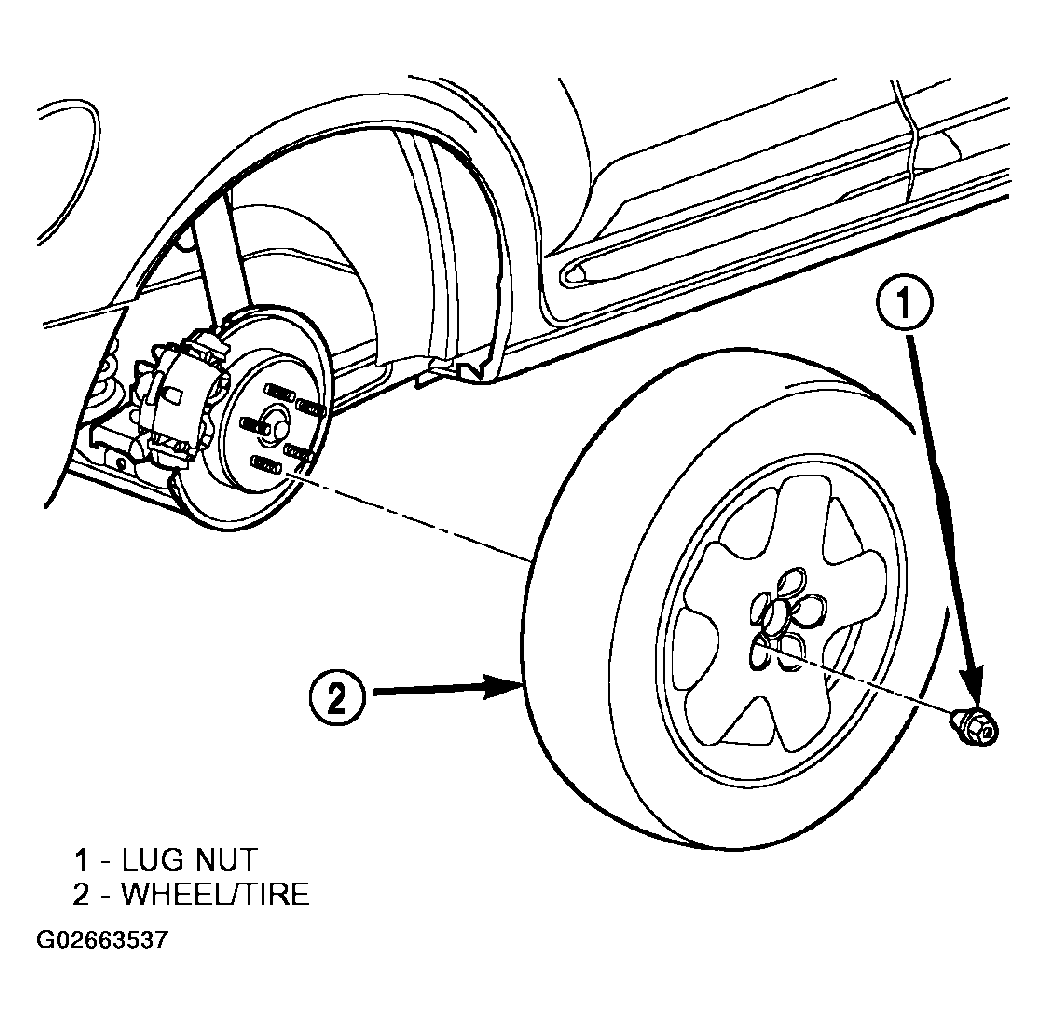 1

2

1 - LUG NUT
2 - WHEEL/TIRE

G02663537