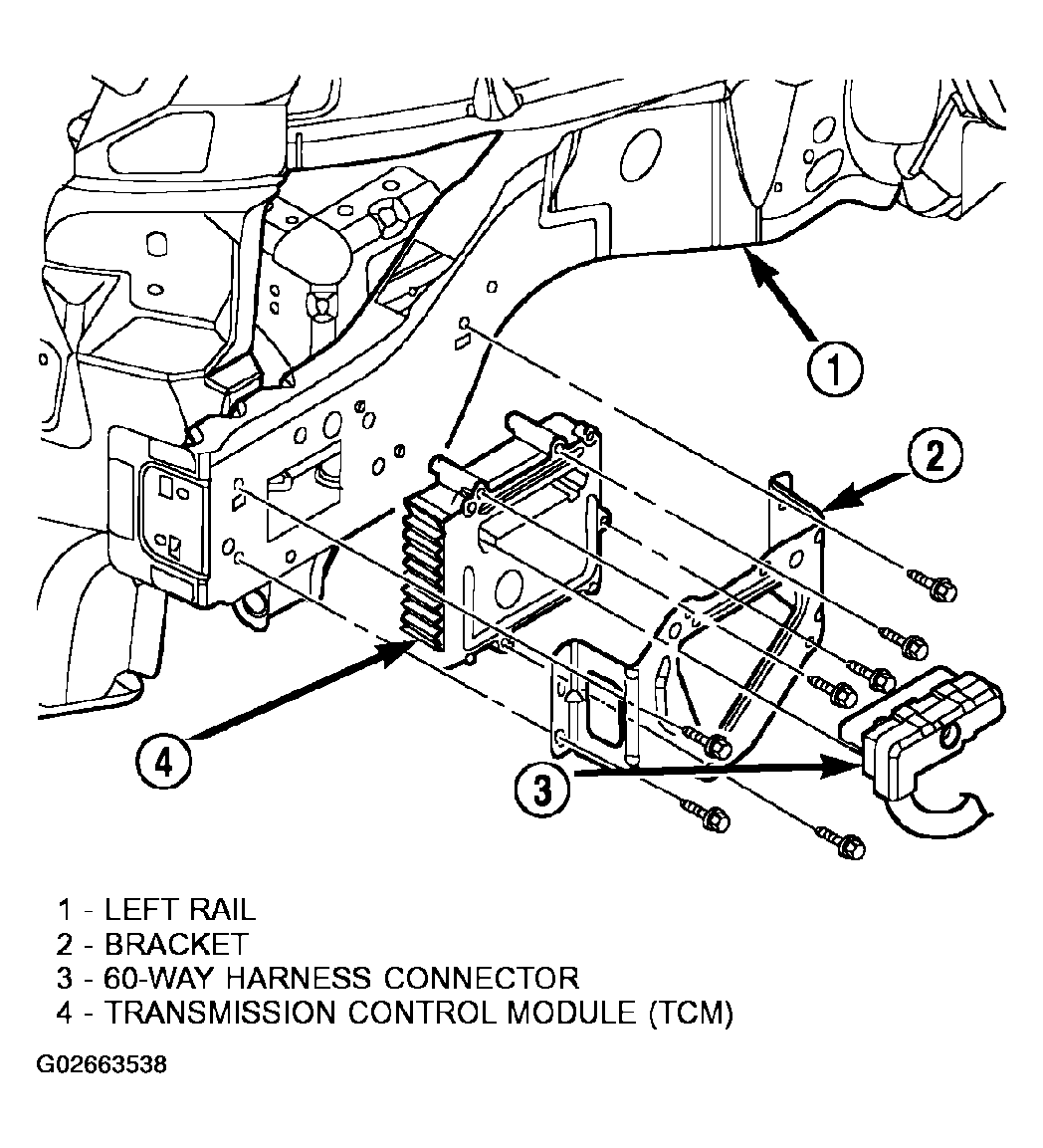 1

2

4

3

1 - LEFT RAIL
2 - BRACKET
3 - 60-WAY HARNESS CONNECTOR
4 - TRANSMISSION CONTROL MODULE (TCM)

G02663538