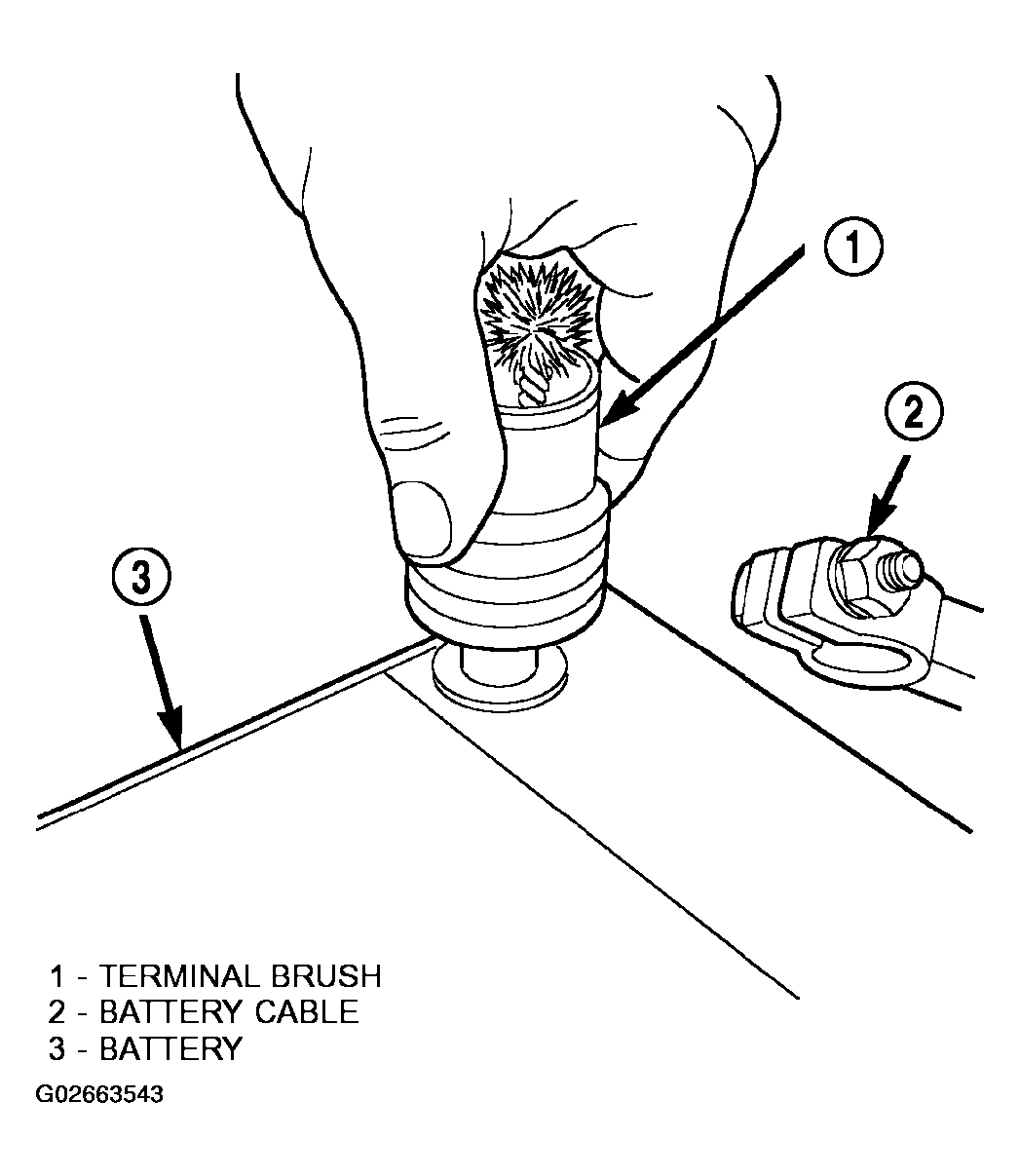 1

2

3

1 - TERMINAL BRUSH
2 - BATTERY CABLE
3 - BATTERY

G02663543