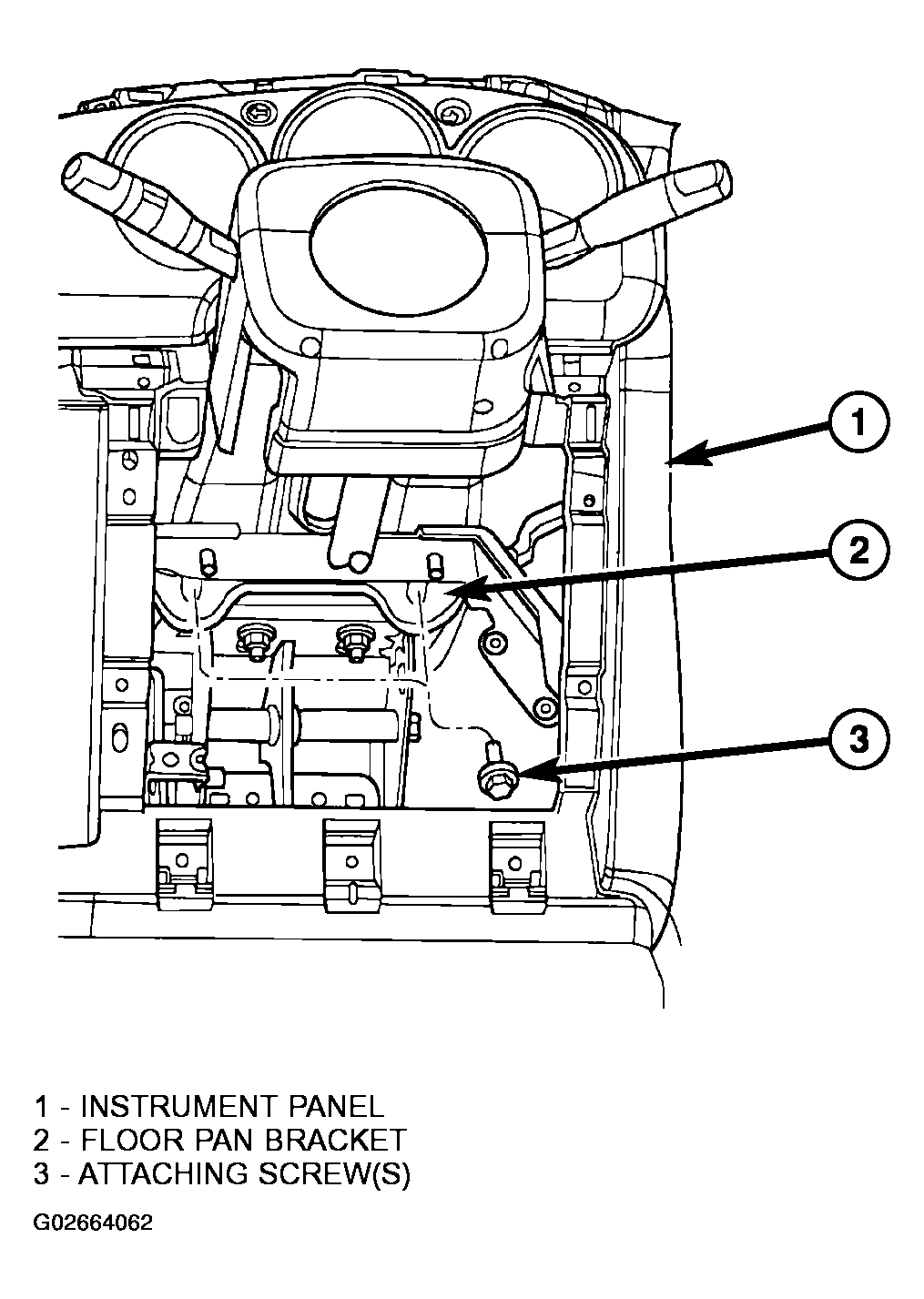 1

2

3

1 - INSTRUMENT PANEL
2 - FLOOR PAN BRACKET
3 - ATTACHING SCREW(S)

G02664062