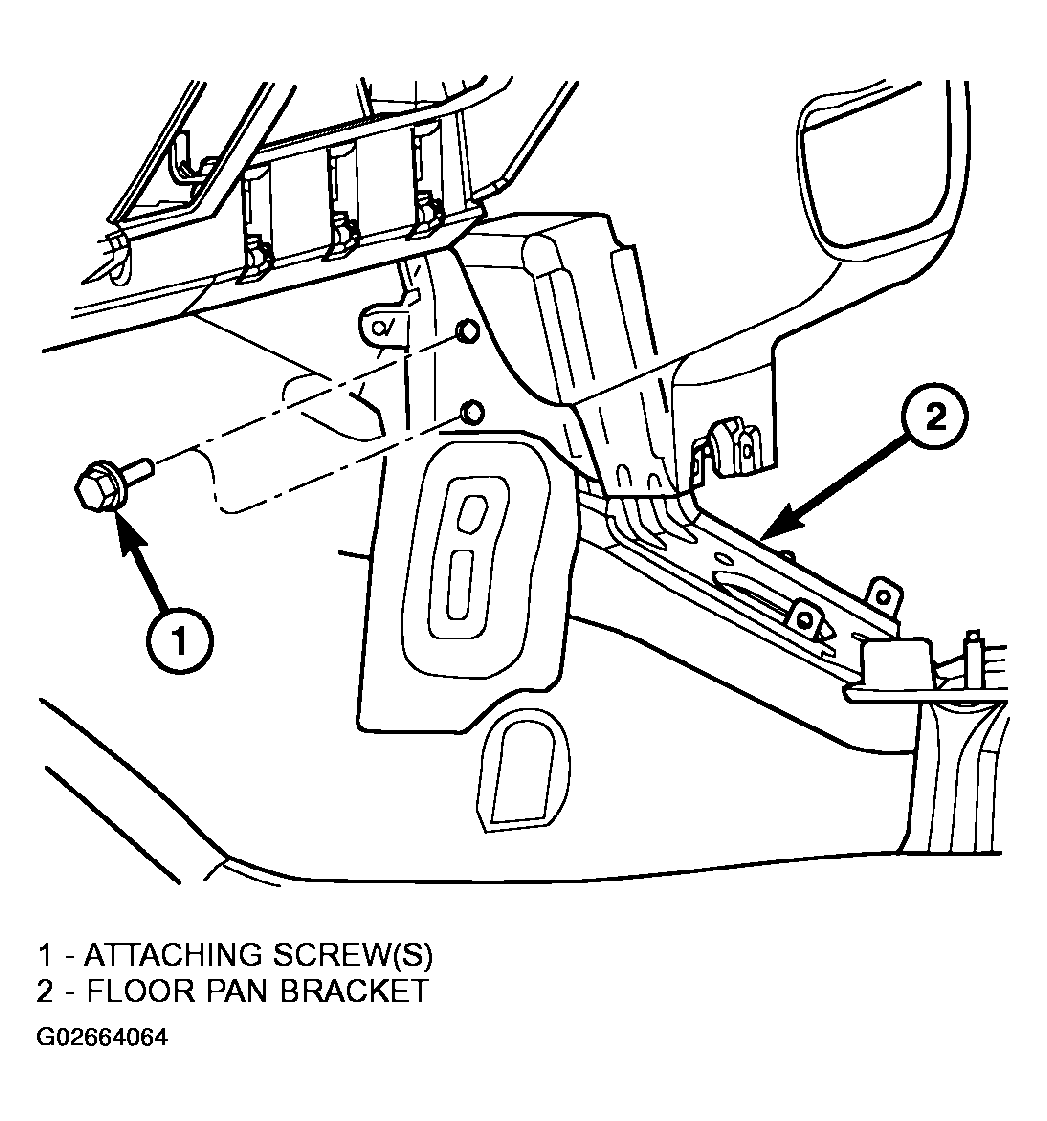 2

1

1 - ATTACHING SCREW(S)
2 - FLOOR PAN BRACKET

G02664064