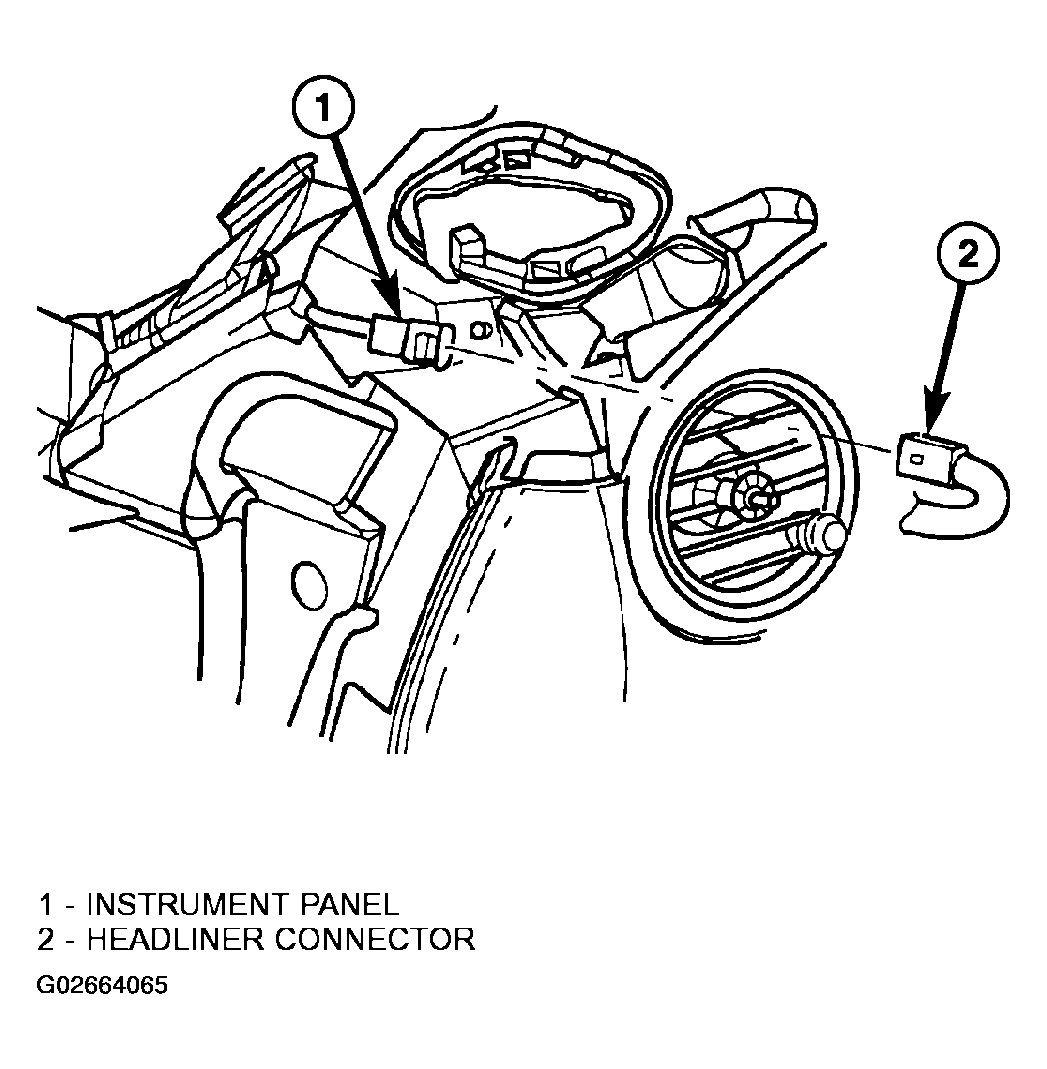 1

2

1 - INSTRUMENT PANEL
2 - HEADLINER CONNECTOR

G02664065