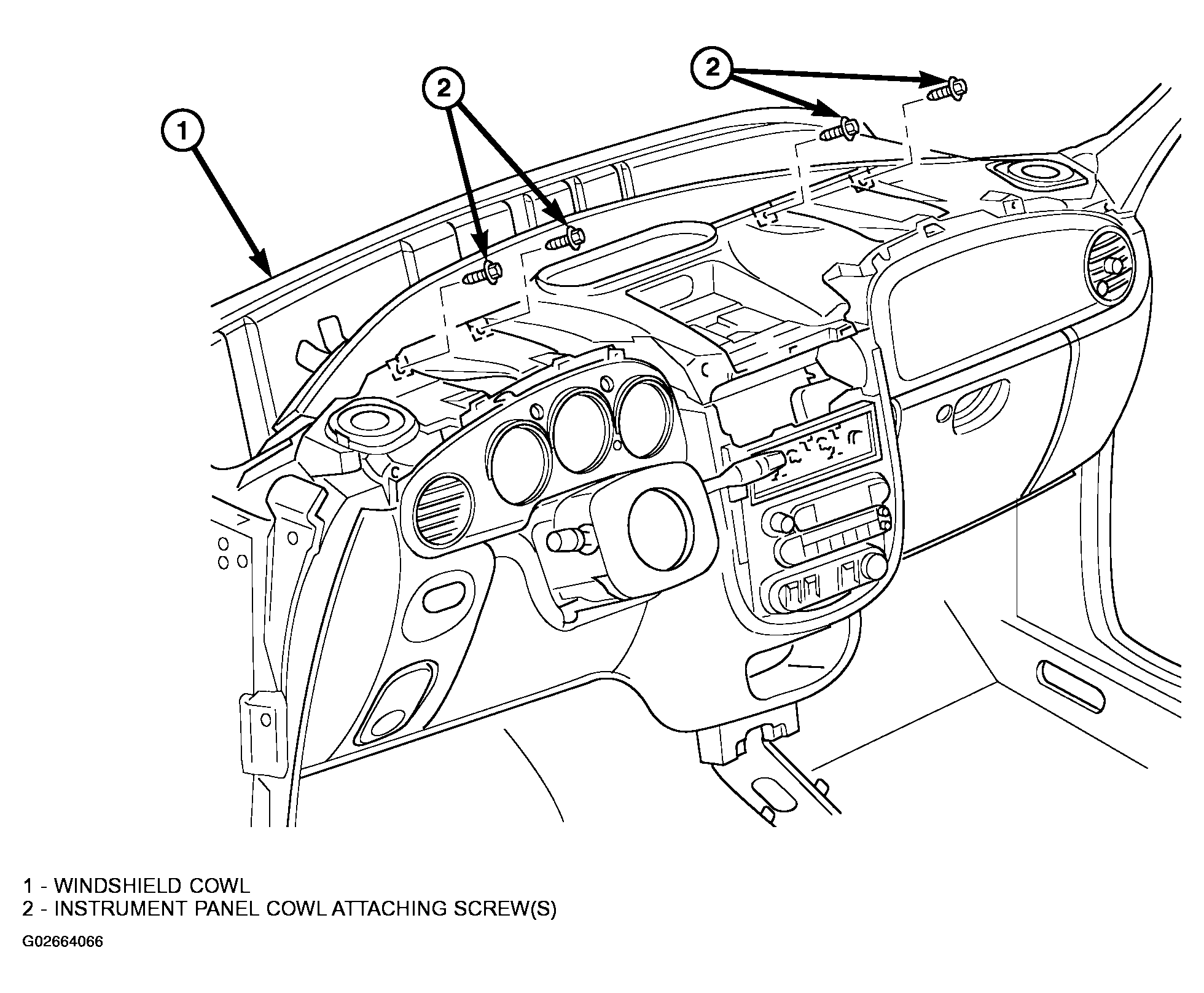 1

2

2

1 - WINDSHIELD COWL
2 - INSTRUMENT PANEL COWL ATTACHING SCREW(S)

G02664066