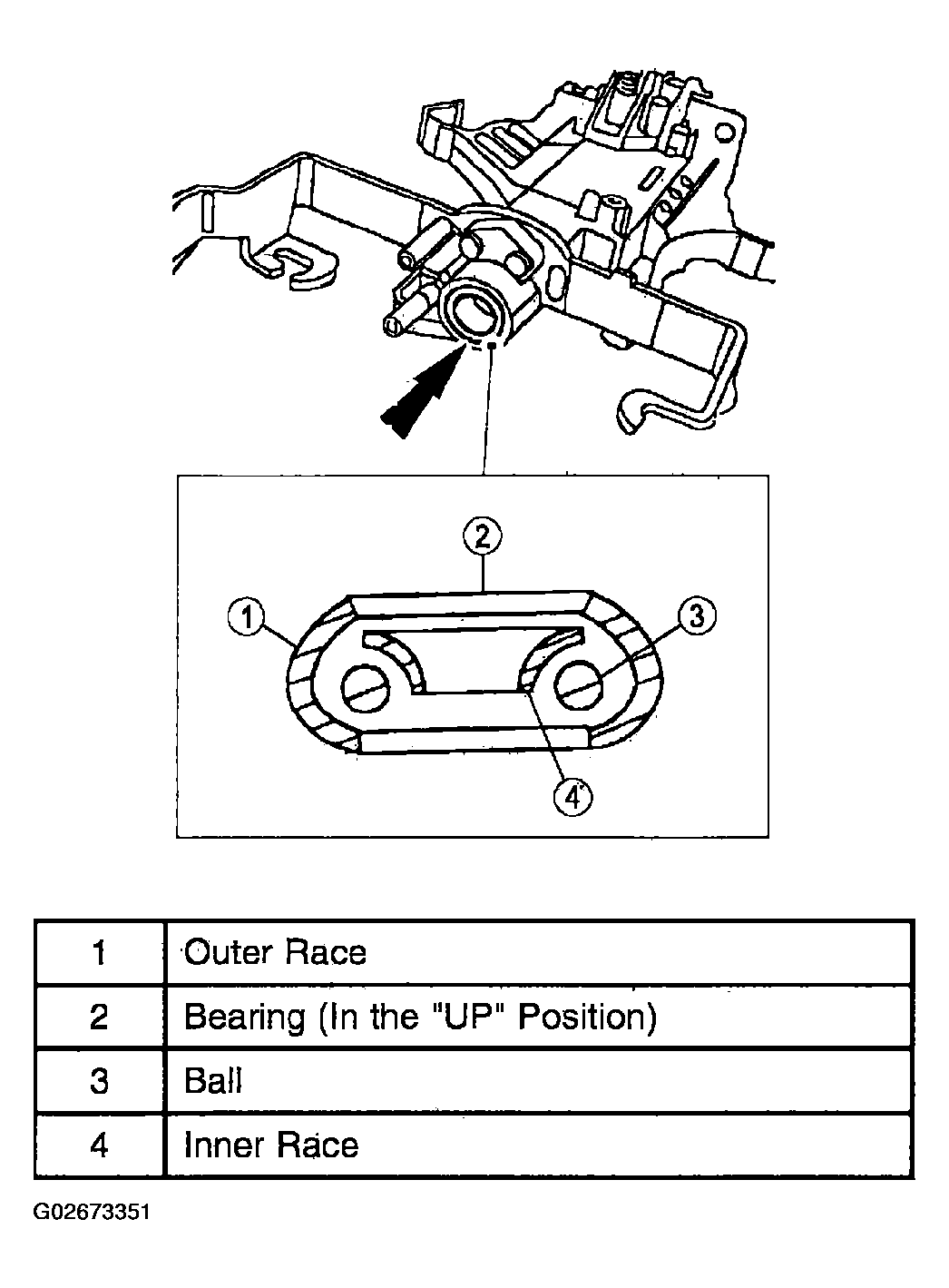 2

1

3

4

| 1 | Outer Race |
|---|---|
| 2 | Bearing (In the "UP" Position) |
| 3 | Ball |
| 4 | Inner Race |

G02673351