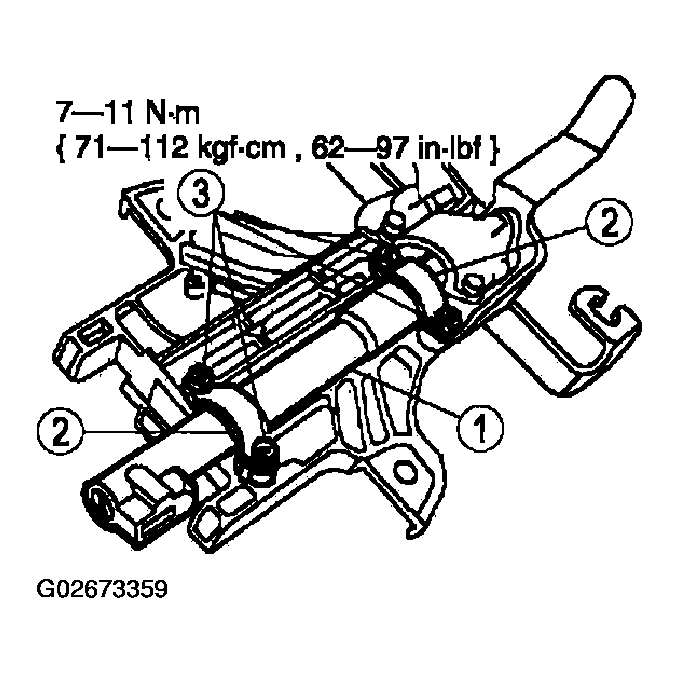 7—11 N·m
{ 71—112 kgf·cm , 62—97 in·lbf }

3

2

2

1

G02673359