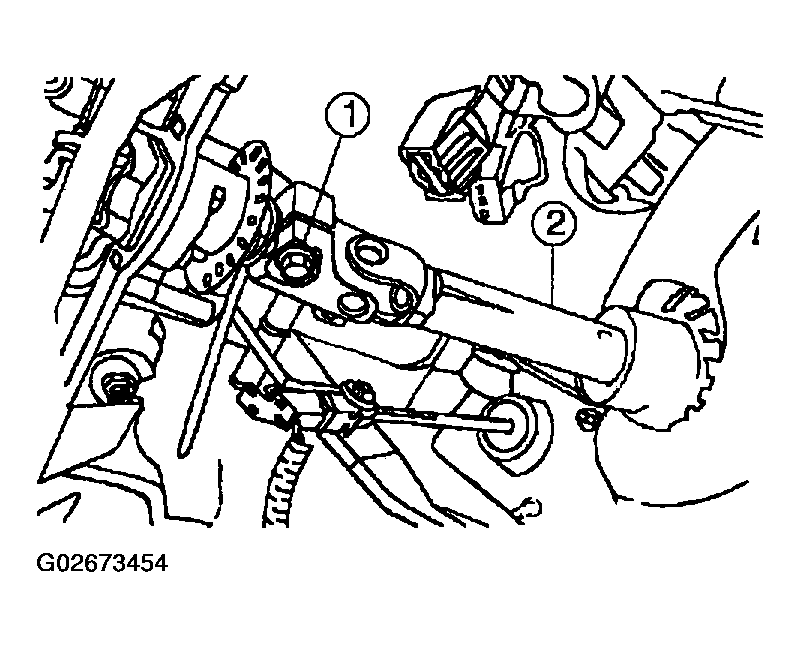 1
2
G02673454