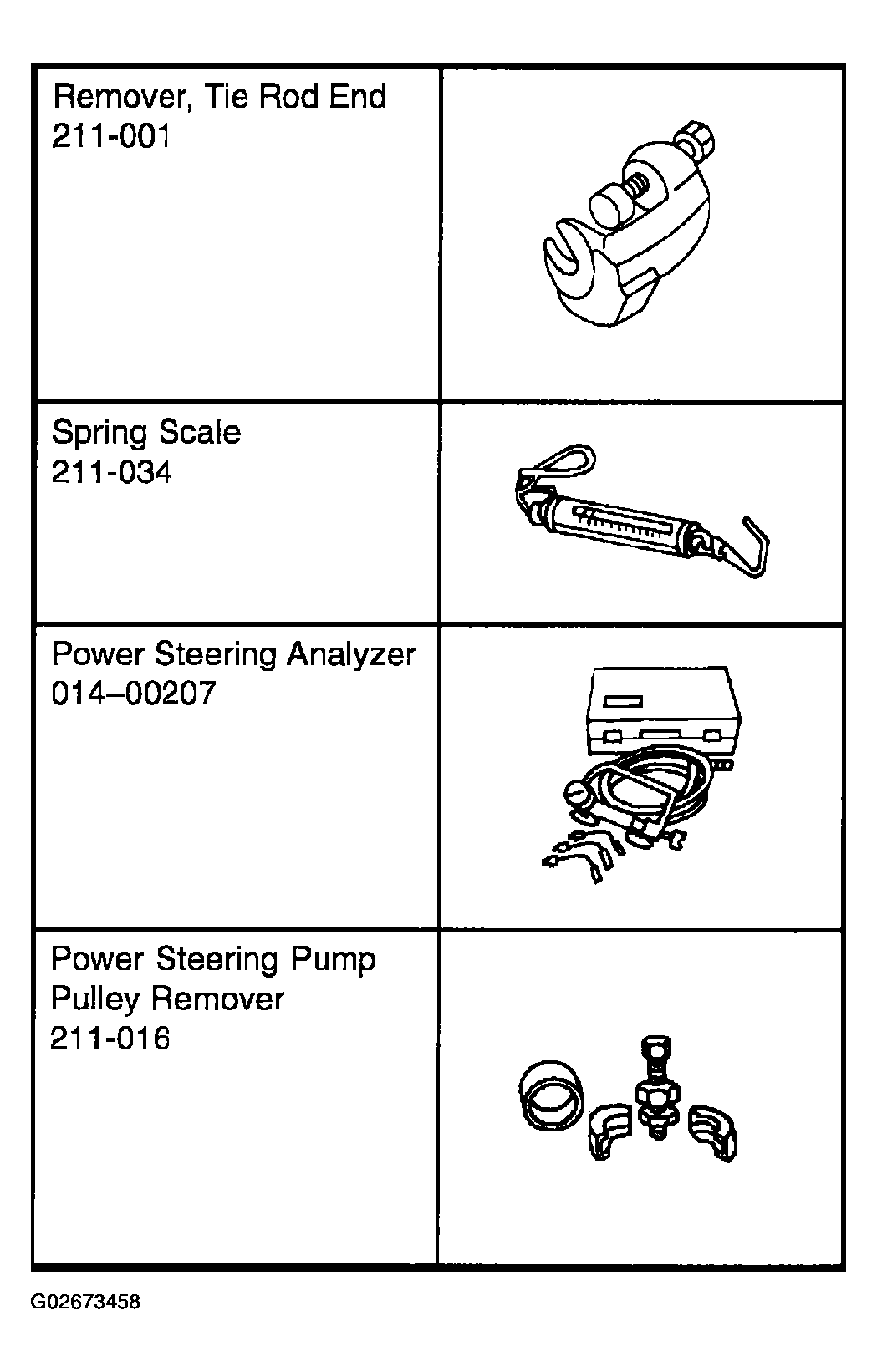 | | |
|---|---|
| Remover, Tie Rod End 211-001 | |
| Spring Scale 211-034 | |
| Power Steering Analyzer 014–00207 | |
| Power Steering Pump Pulley Remover 211-016 | |

G02673458