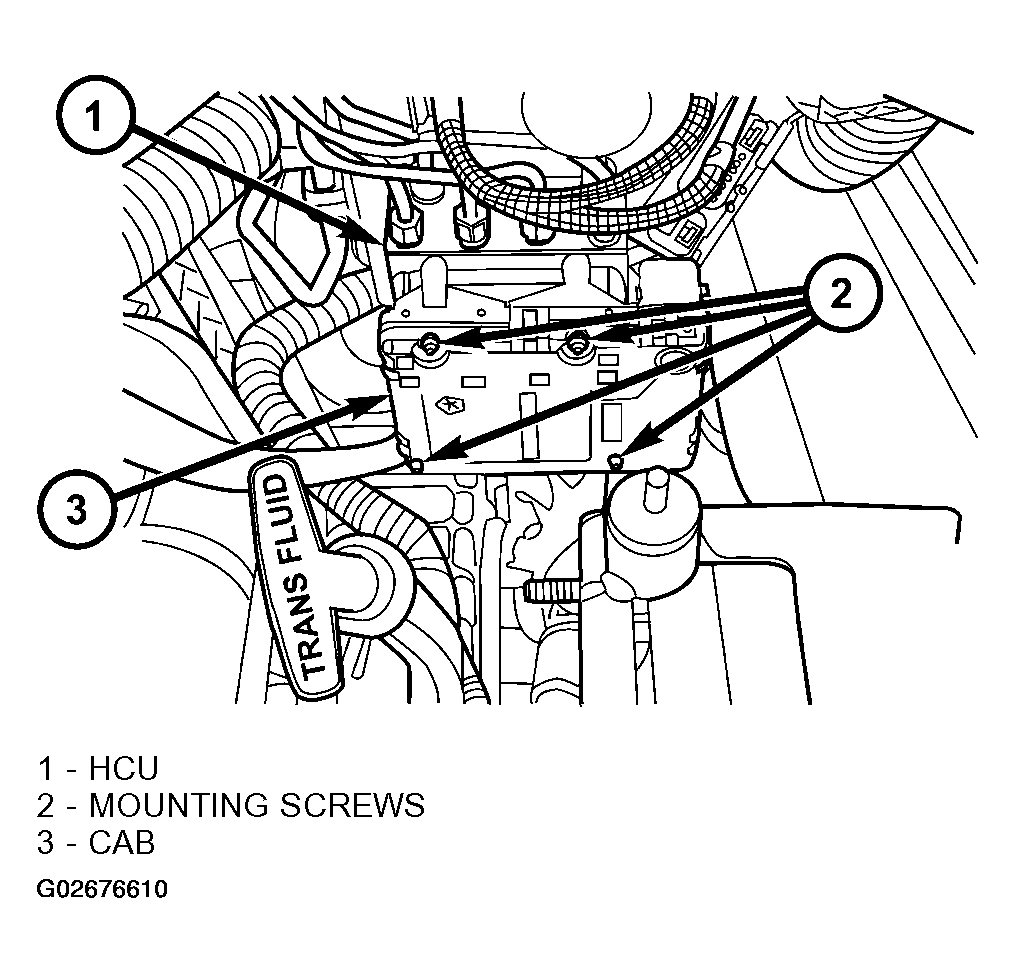 1
2
3
TRANS FLUID

1 - HCU
2 - MOUNTING SCREWS
3 - CAB

G02676610