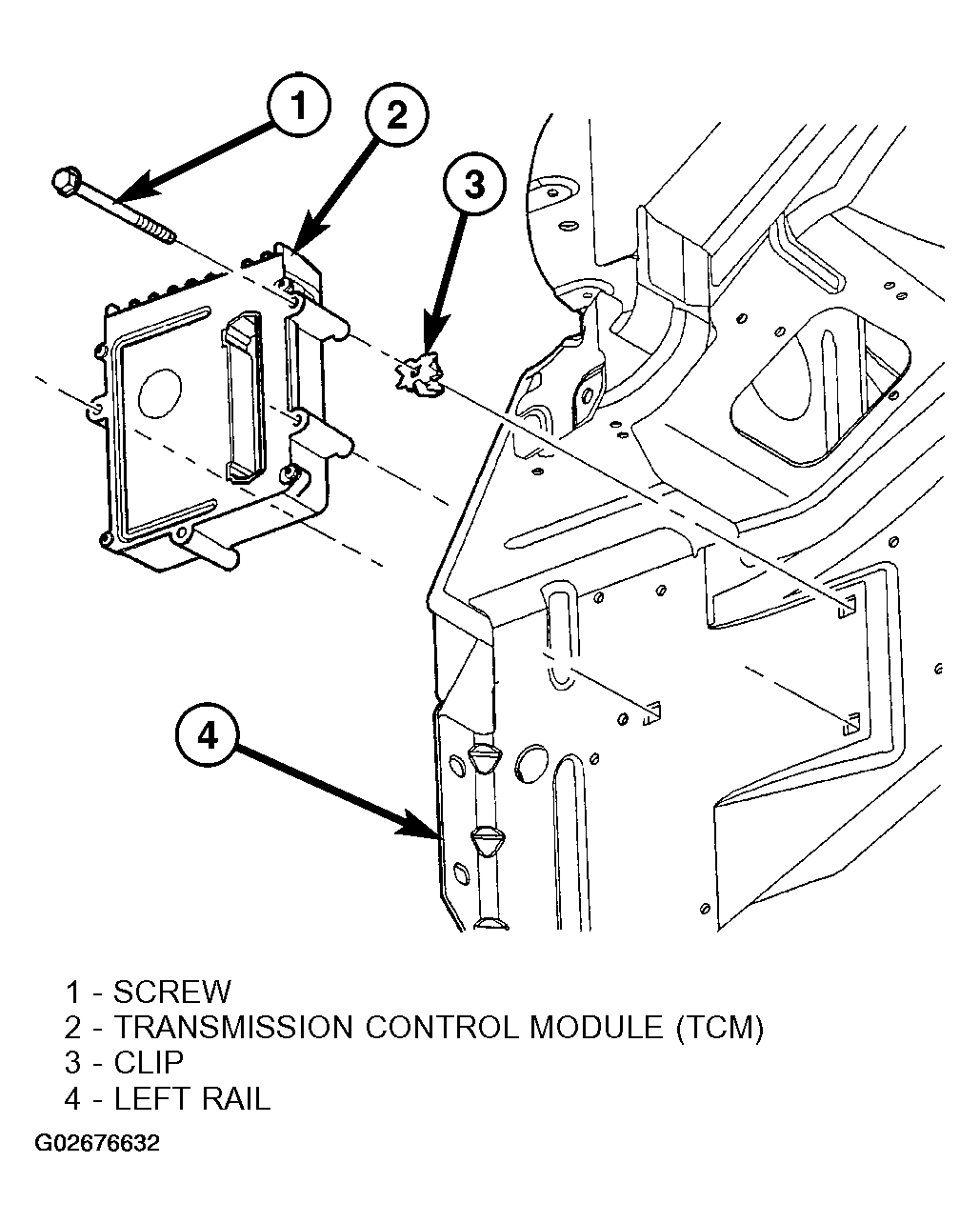 1
2
3
4

1 - SCREW
2 - TRANSMISSION CONTROL MODULE (TCM)
3 - CLIP
4 - LEFT RAIL

G02676632