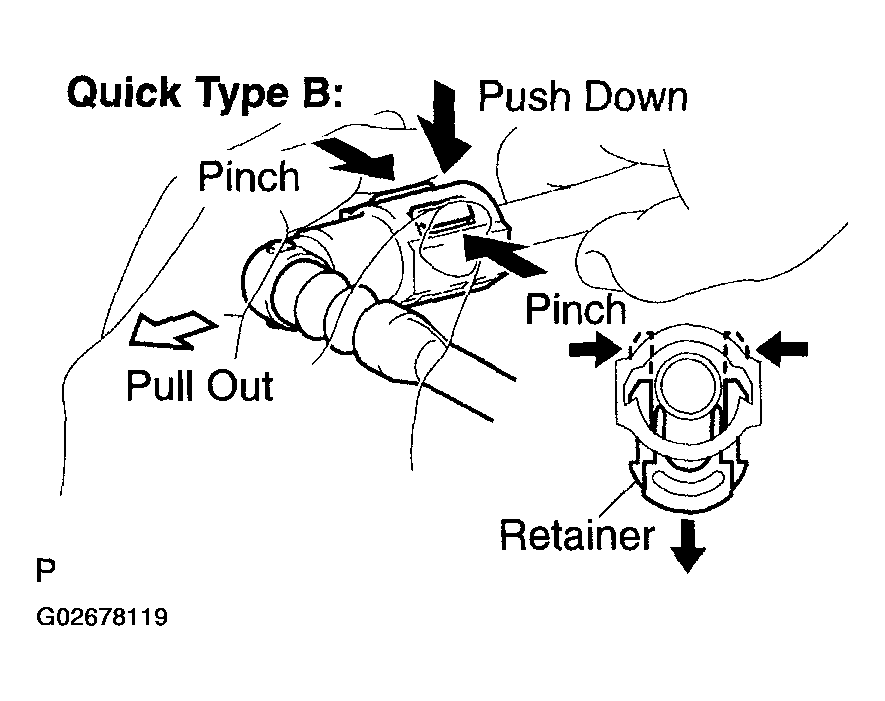 Quick Type B:

Push Down

Pinch

Pinch

Pull Out

Retainer

P

G02678119