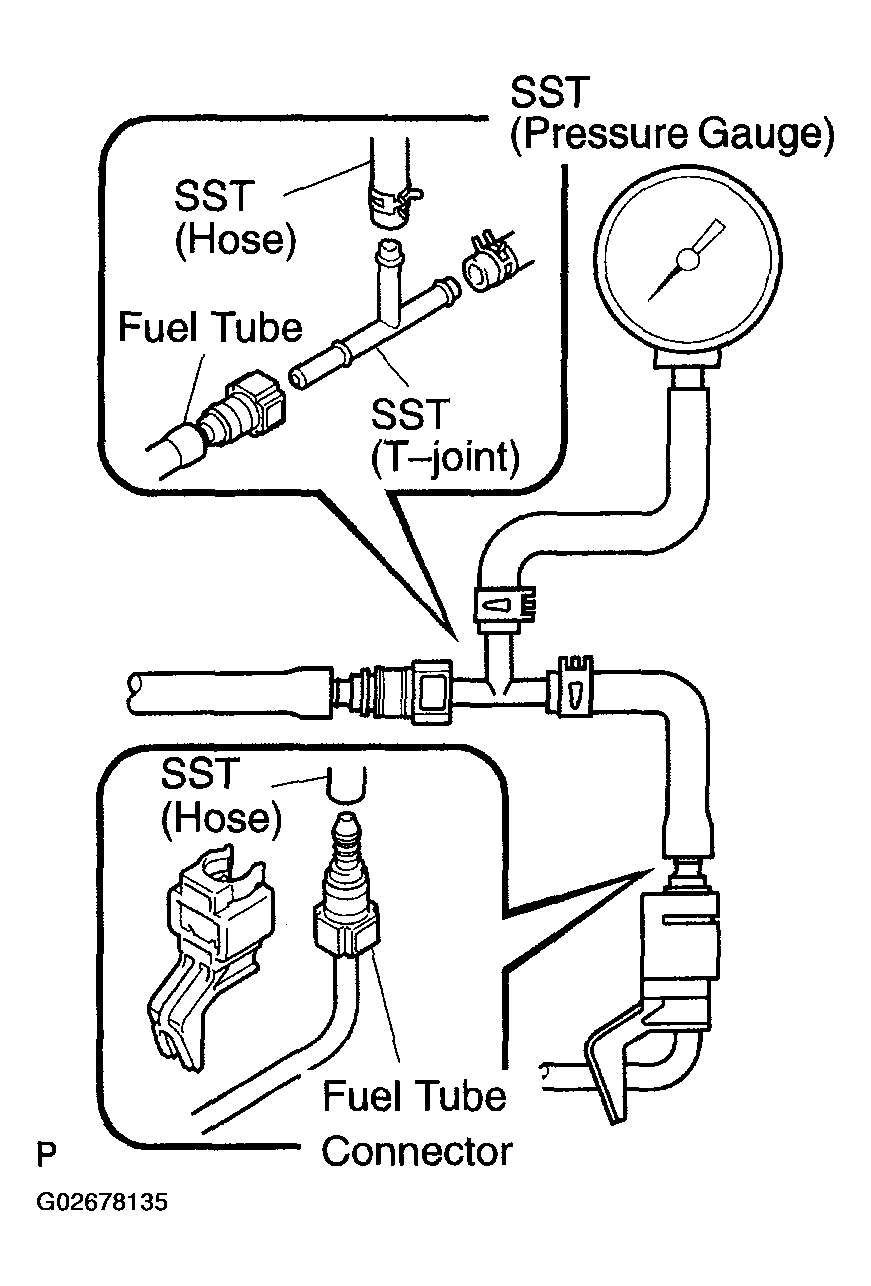 SST
(Pressure Gauge)

SST
(Hose)

Fuel Tube

SST
(T–joint)

SST
(Hose)

Fuel Tube
Connector

P

G02678135