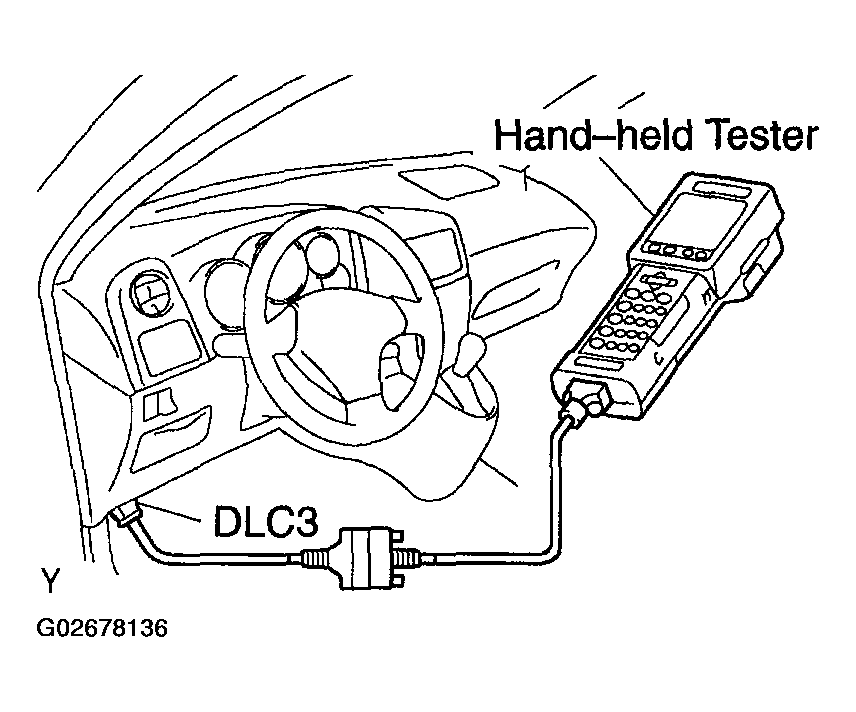 Hand–held Tester

DLC3

Y

G02678136