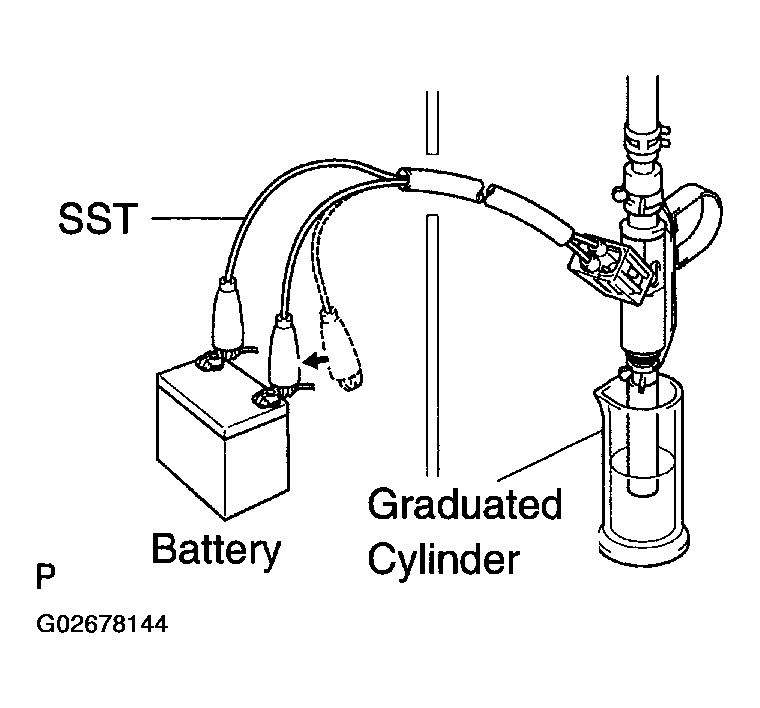 SST

Battery

Graduated Cylinder

P

G02678144