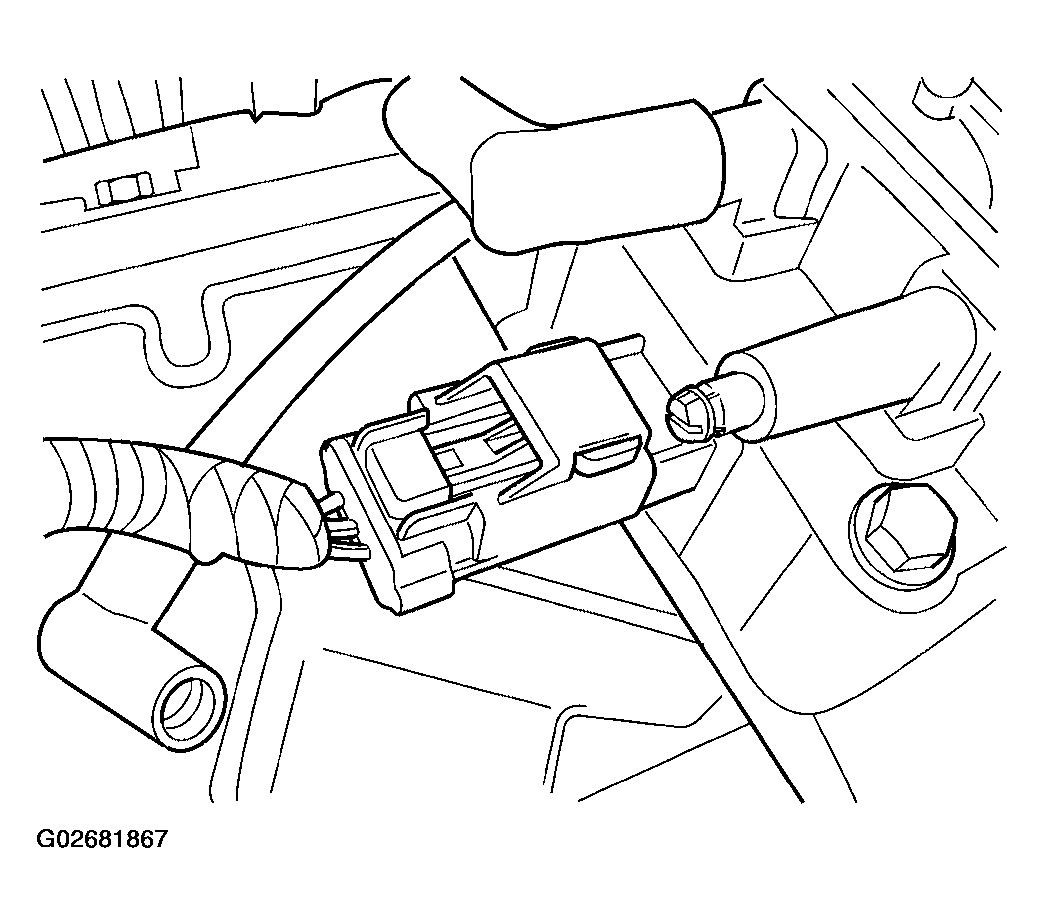 G02681867