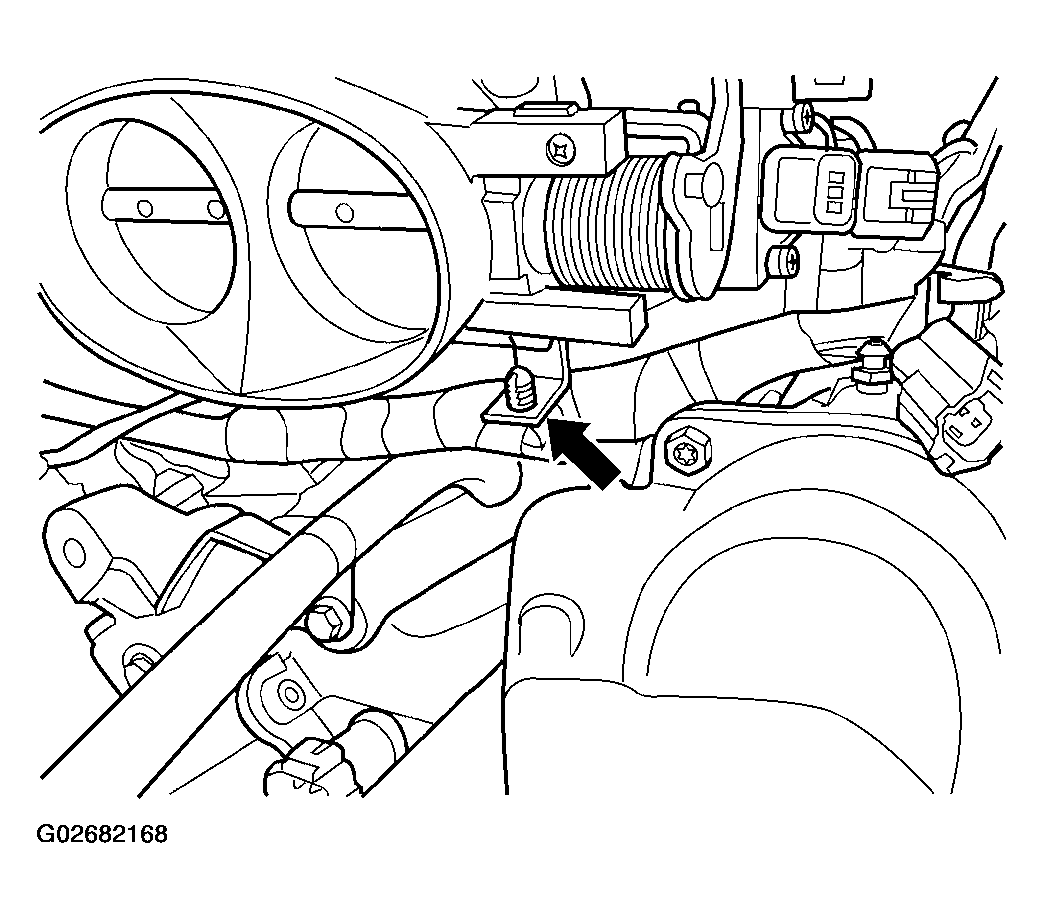 G02682168