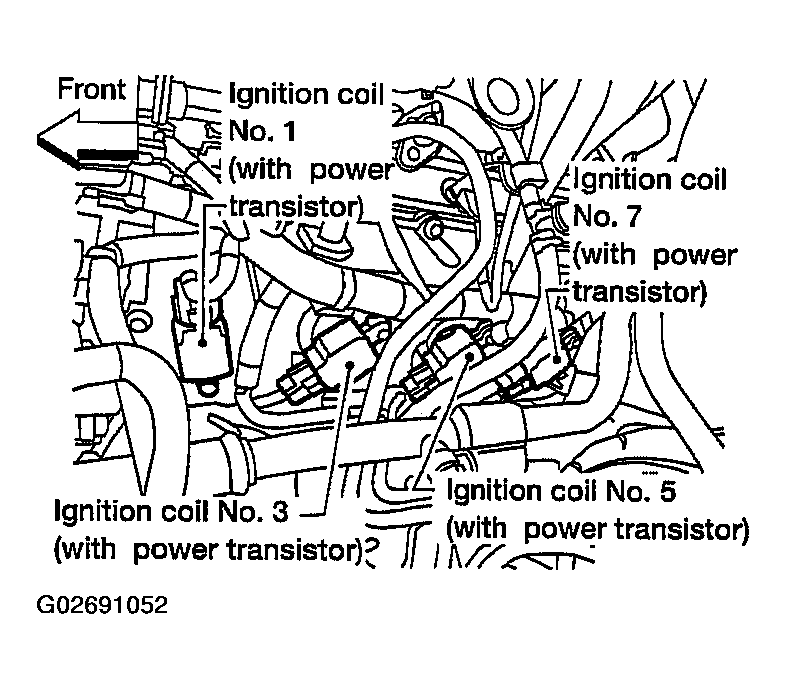 Front

Ignition coil No. 1 (with power transistor)

Ignition coil No. 7 (with power transistor)

Ignition coil No. 3 (with power transistor)

Ignition coil No. 5 (with power transistor)

G02691052