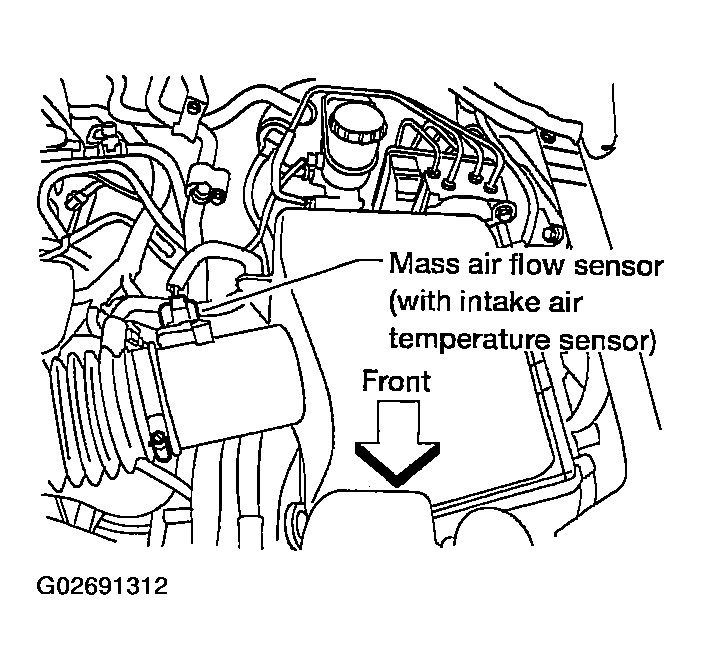 Mass air flow sensor (with intake air temperature sensor)

Front

G02691312