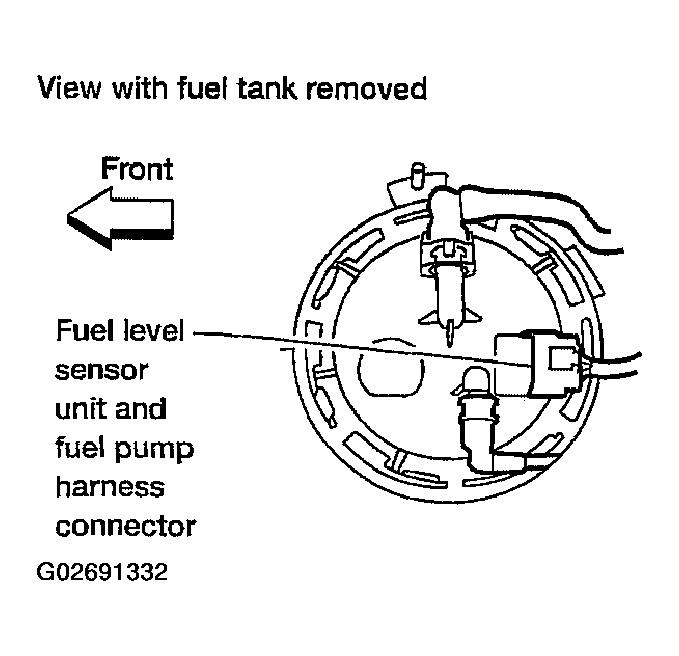 View with fuel tank removed

Front

Fuel level sensor unit and fuel pump harness connector

G02691332