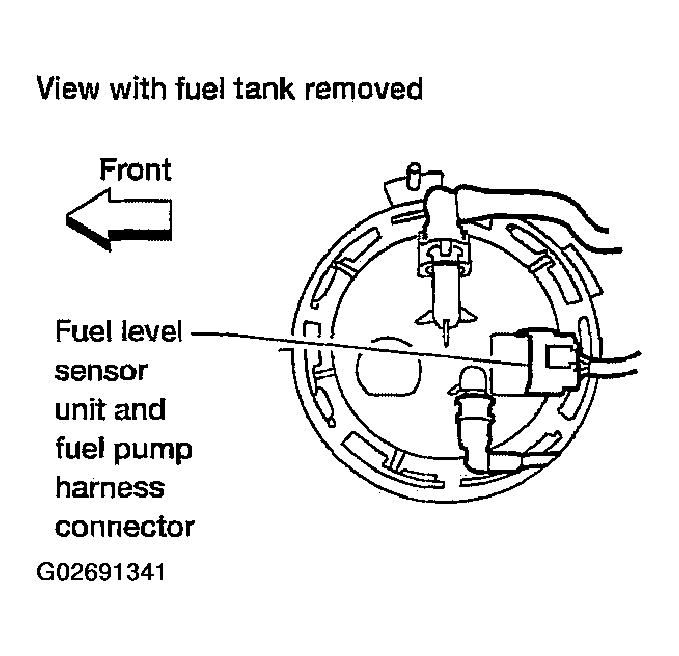 View with fuel tank removed

Front

Fuel level sensor unit and fuel pump harness connector

G02691341