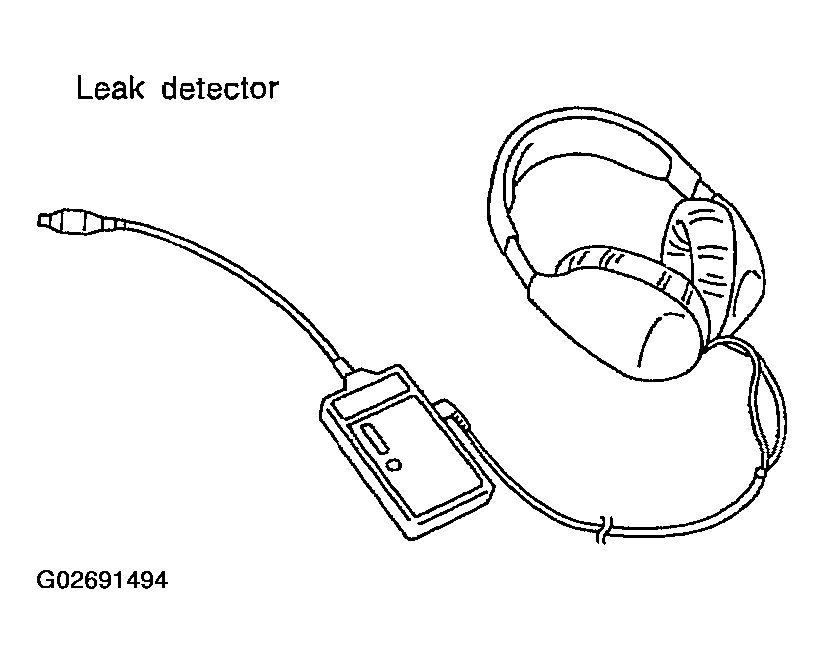 Leak detector

G02691494