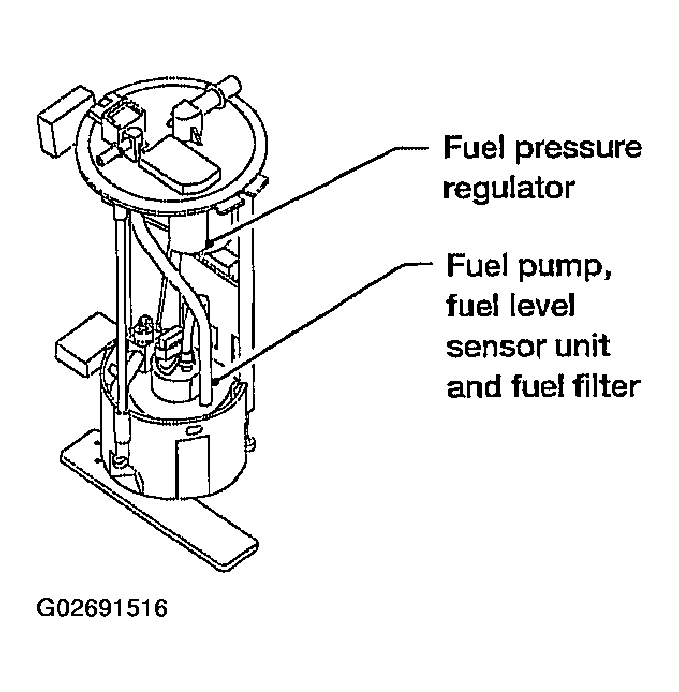 Fuel pressure regulator

Fuel pump, fuel level sensor unit and fuel filter

G02691516