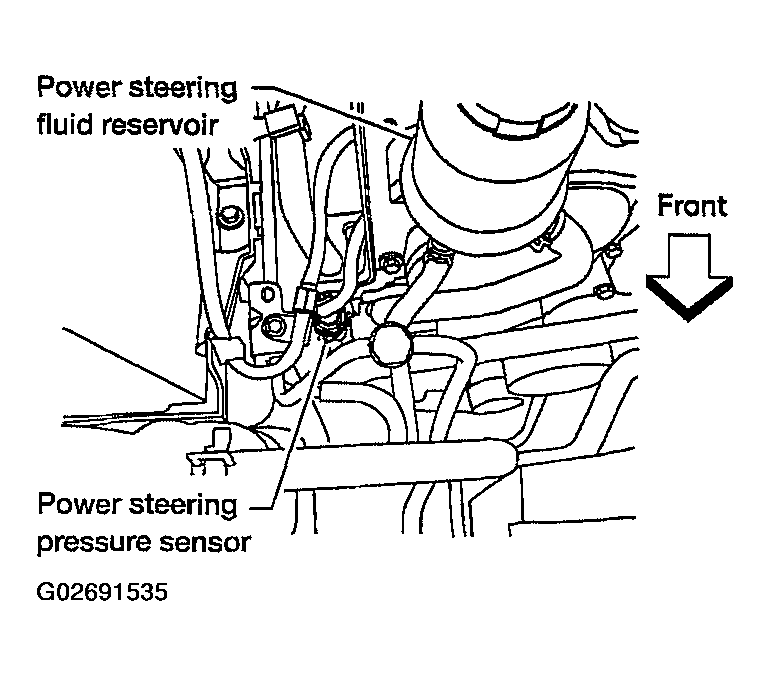 Power steering fluid reservoir

Front

Power steering pressure sensor

G02691535