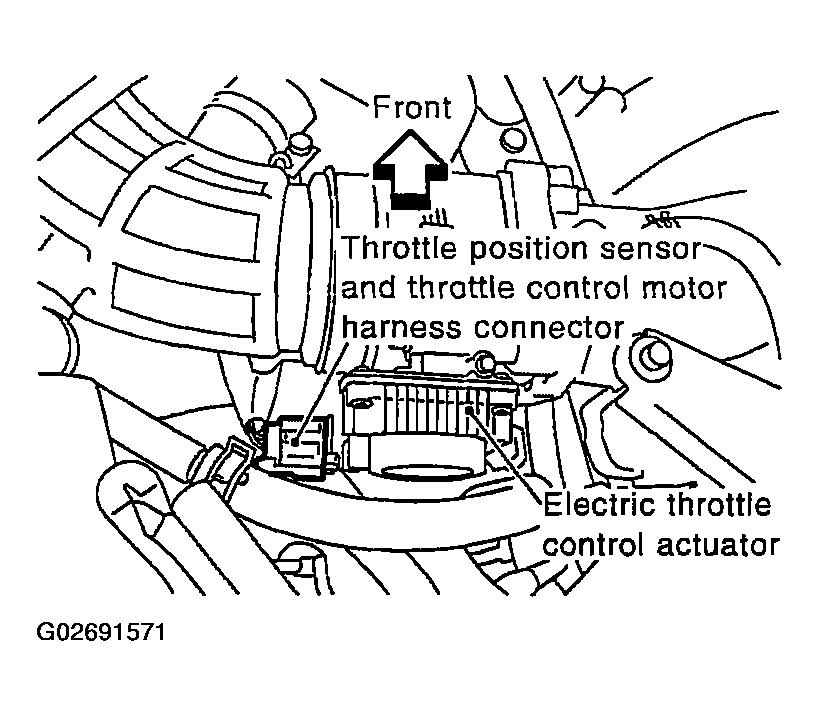 Front

Throttle position sensor and throttle control motor harness connector

Electric throttle control actuator

G02691571