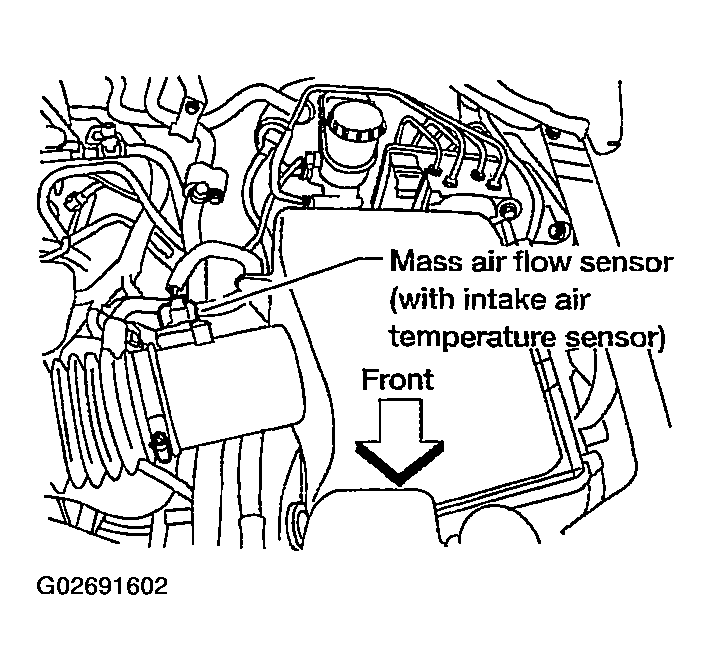 Mass air flow sensor (with intake air temperature sensor)

Front

G02691602