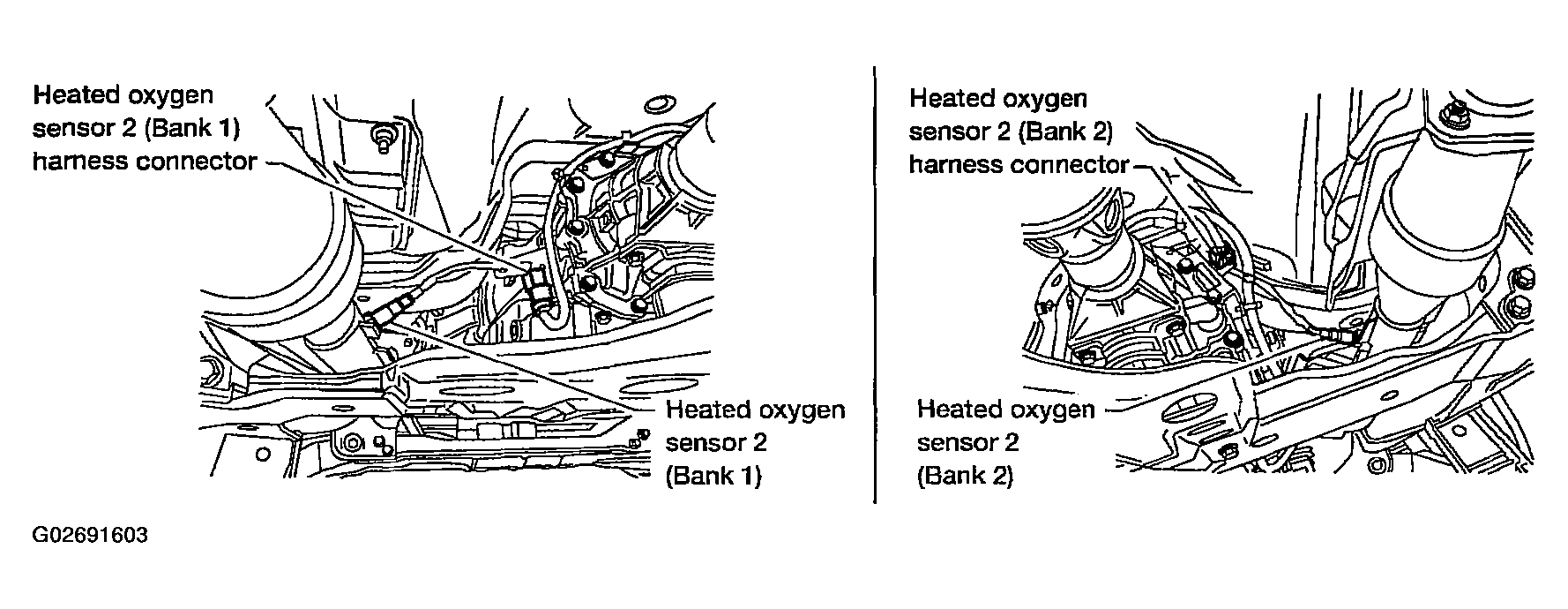 Heated oxygen sensor 2 (Bank 1) harness connector

Heated oxygen sensor 2 (Bank 1)

Heated oxygen sensor 2 (Bank 2) harness connector

Heated oxygen sensor 2 (Bank 2)

G02691603