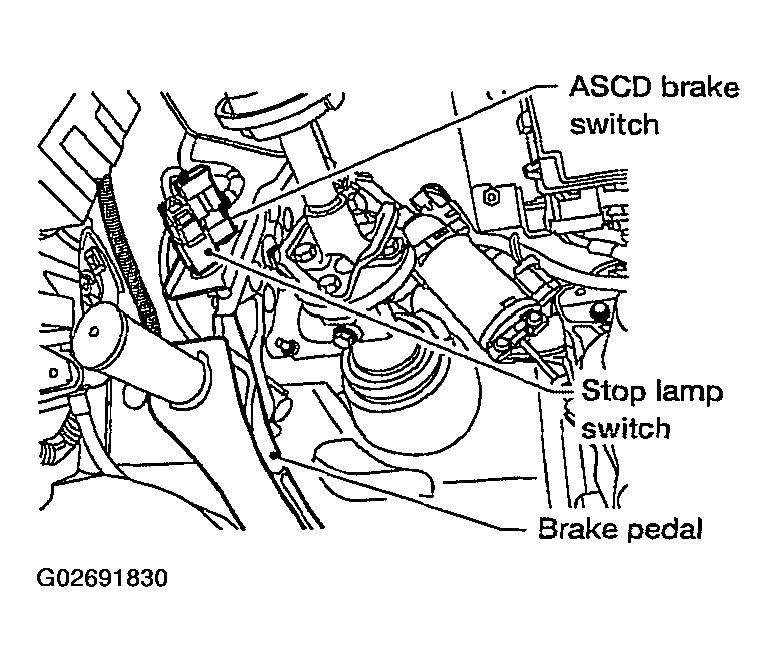 ASCD brake switch

Stop lamp switch

Brake pedal

G02691830