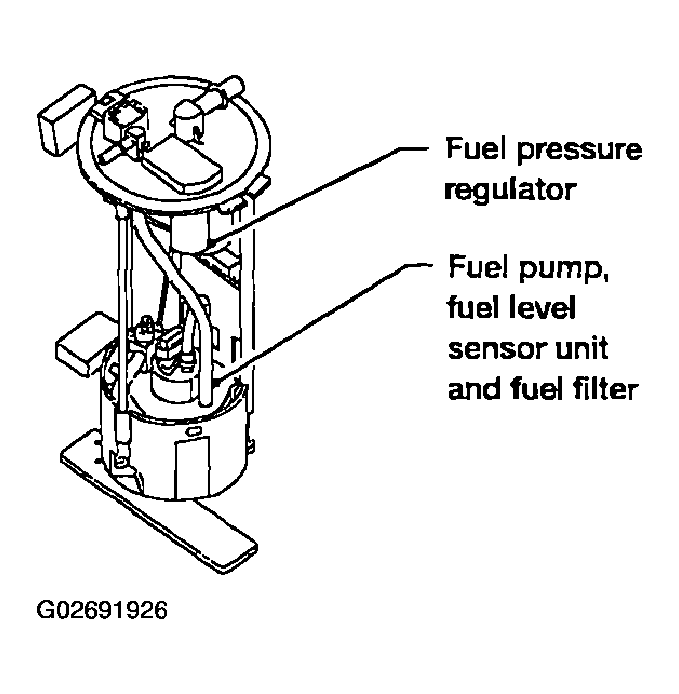 Fuel pressure regulator

Fuel pump, fuel level sensor unit and fuel filter

G02691926