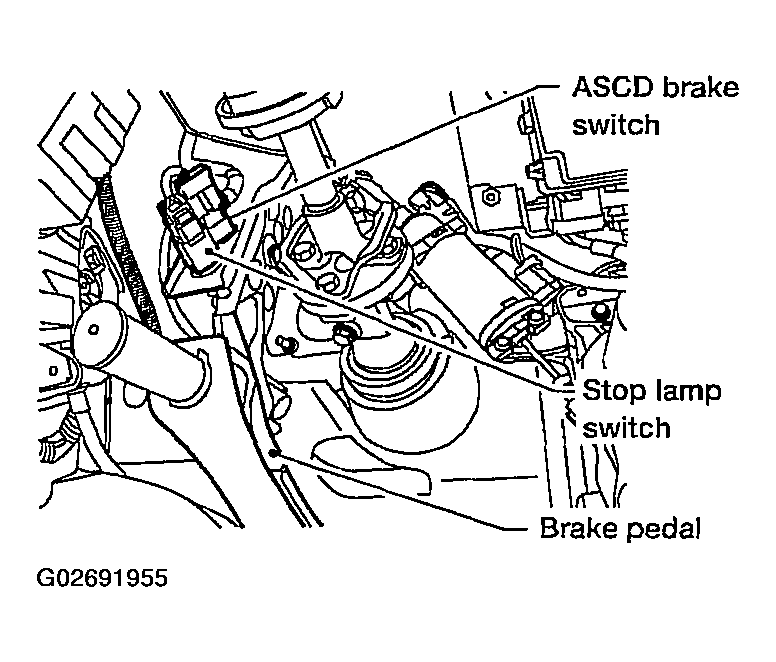 ASCD brake switch

Stop lamp switch

Brake pedal

G02691955