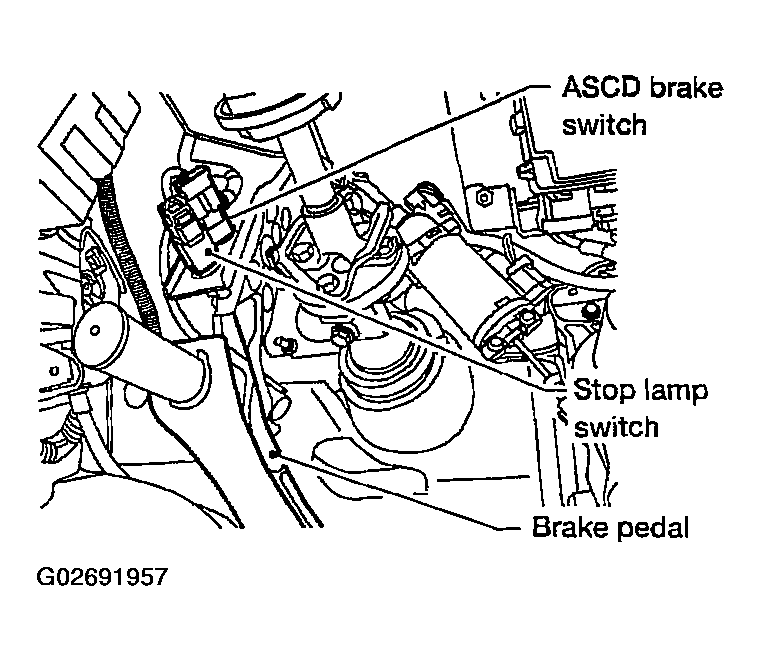 ASCD brake switch

Stop lamp switch

Brake pedal

G02691957