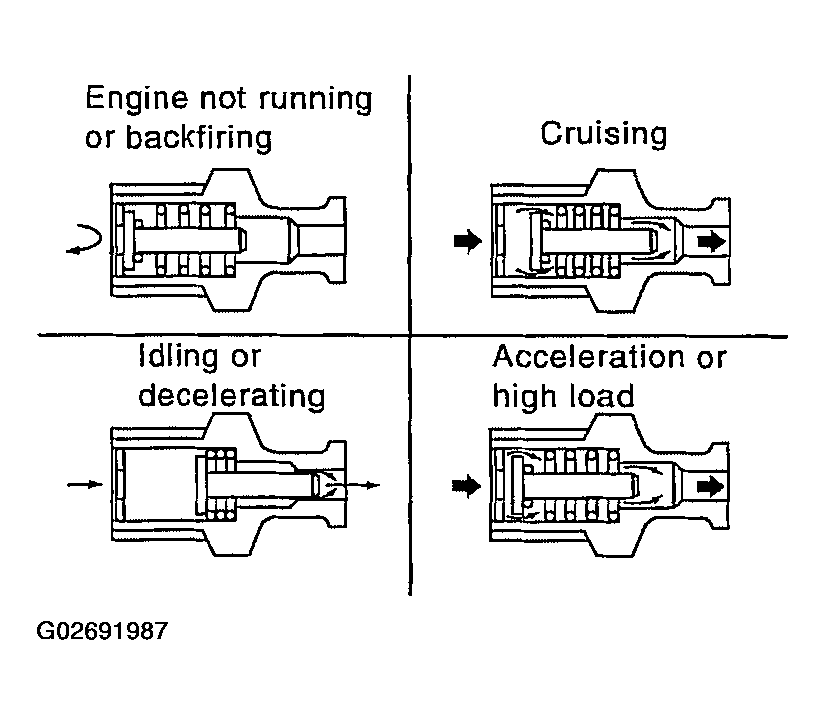 Engine not running or backfiring

Cruising

Idling or decelerating

Acceleration or high load

G02691987