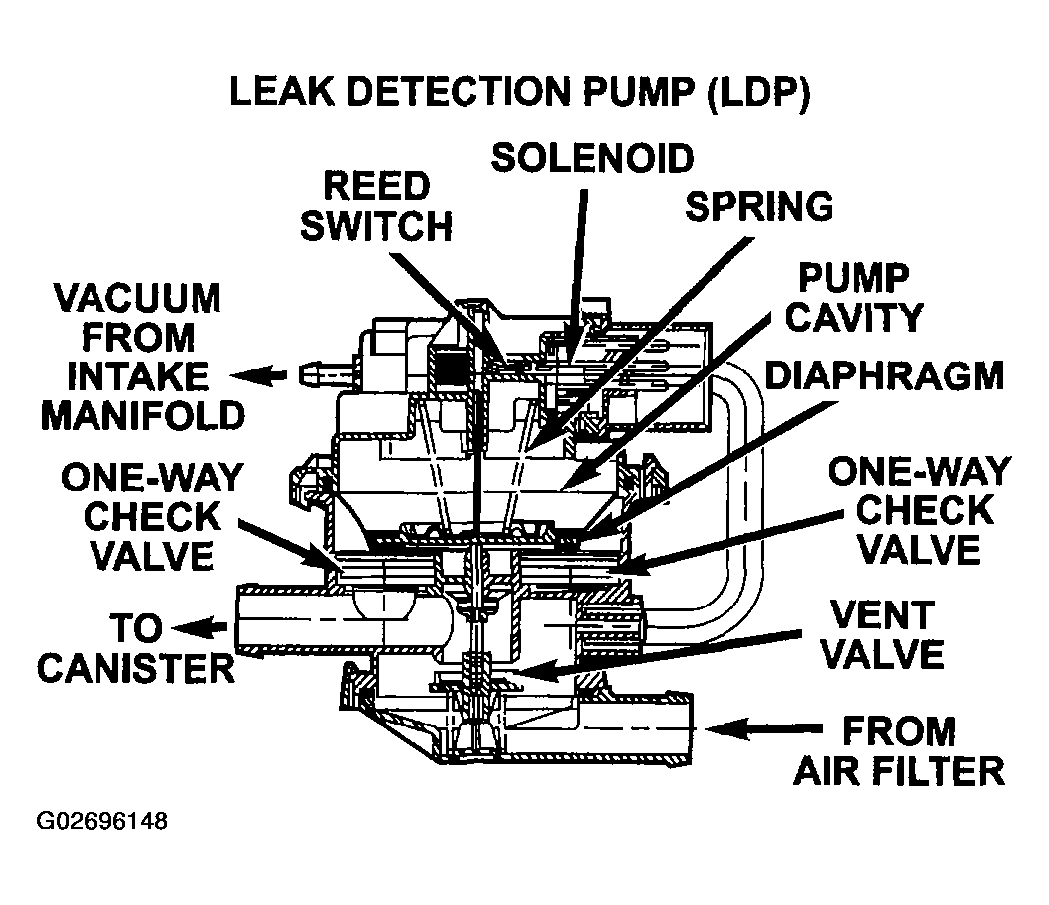 LEAK DETECTION PUMP (LDP)

SOLENOID

REED SWITCH

SPRING

PUMP CAVITY

VACUUM FROM INTAKE MANIFOLD

DIAPHRAGM

ONE-WAY CHECK VALVE

ONE-WAY CHECK VALVE

TO CANISTER

VENT VALVE

FROM AIR FILTER

G02696148