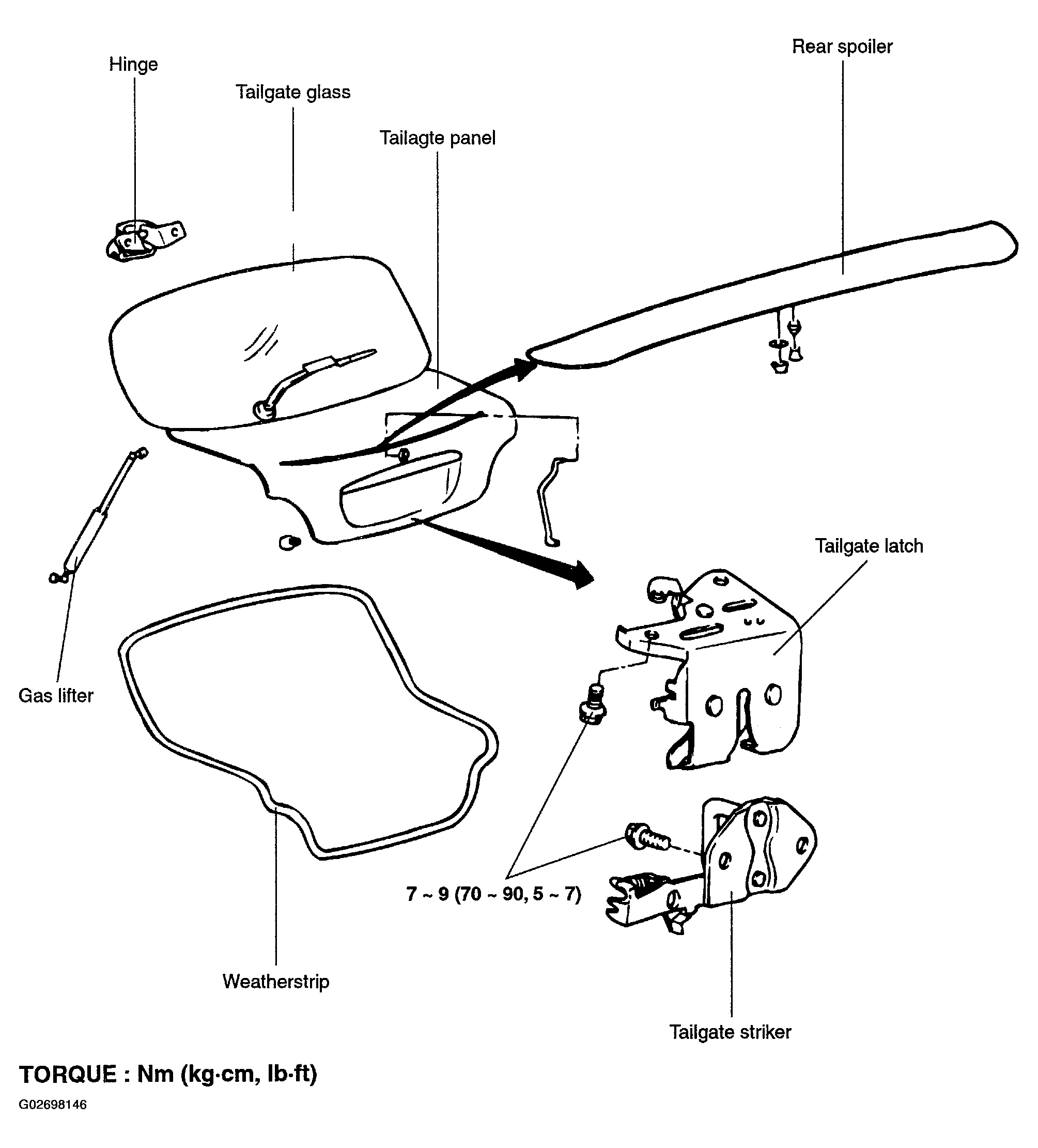 Rear spoiler

Hinge

Tailgate glass

Tailagte panel

Tailgate latch

Gas lifter

7 ~ 9 (70 ~ 90, 5 ~ 7)

Weatherstrip

Tailgate striker

TORQUE : Nm (kg·cm, lb·ft)

G02698146