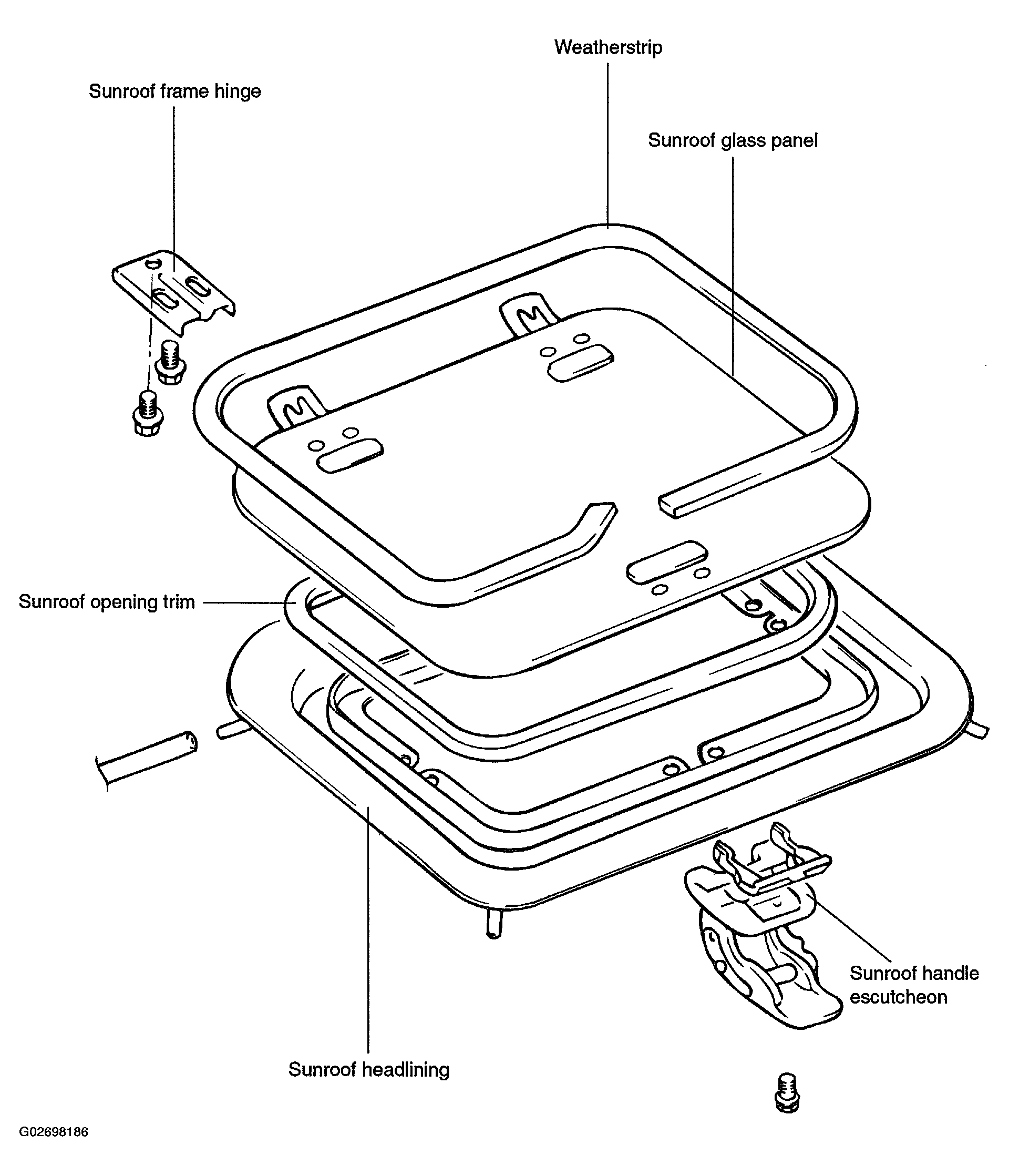 Weatherstrip

Sunroof frame hinge

Sunroof glass panel

Sunroof opening trim

Sunroof handle escutcheon

Sunroof headlining

G02698186