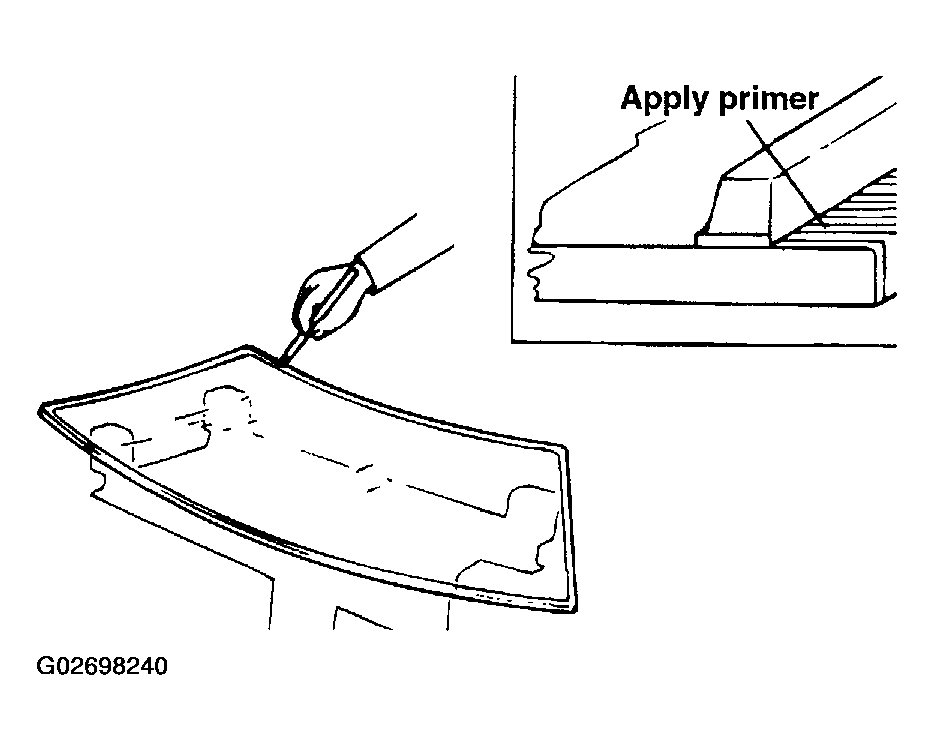 Apply primer

G02698240