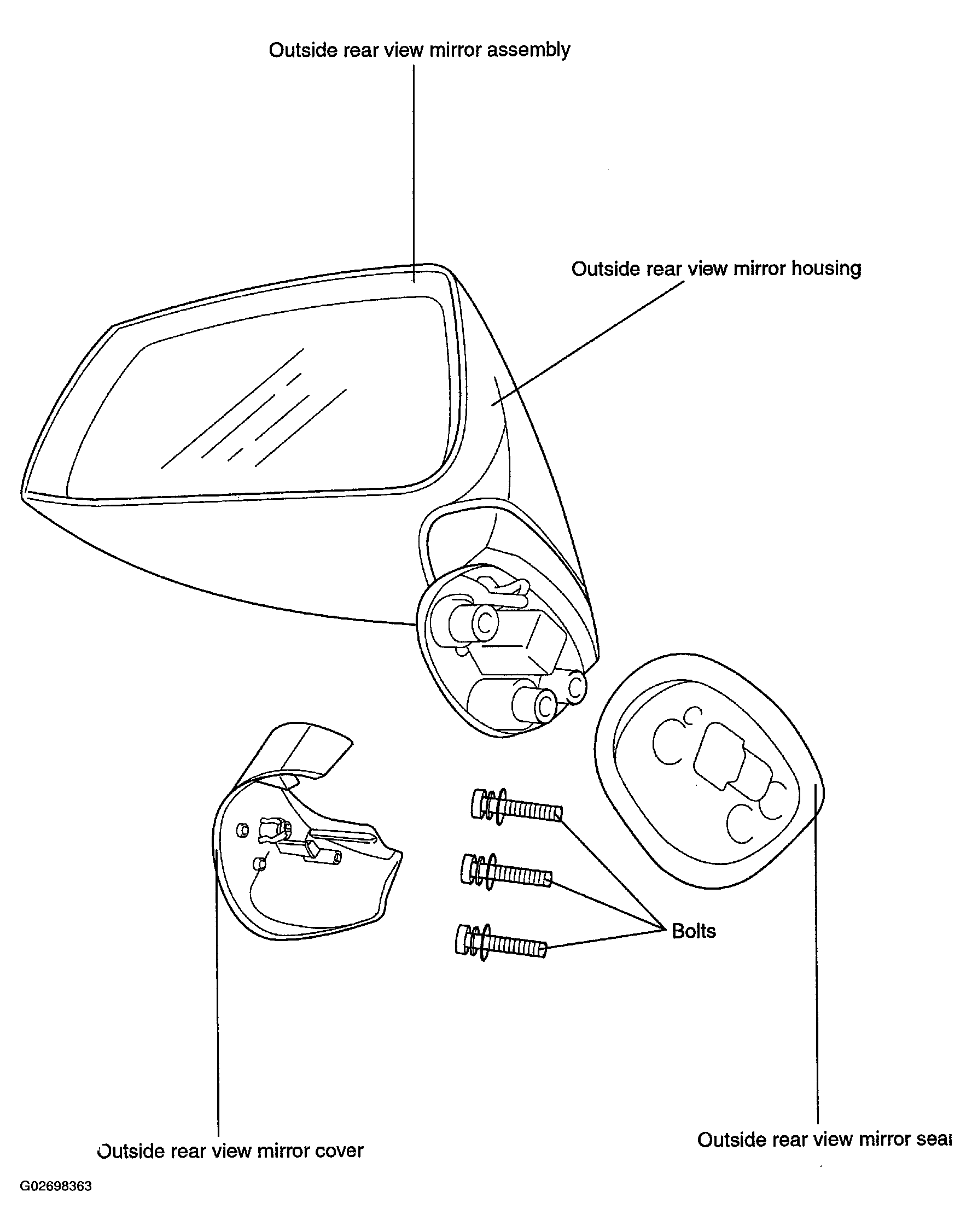 Outside rear view mirror assembly

Outside rear view mirror housing

Bolts

Outside rear view mirror cover

Outside rear view mirror seal

G02698363