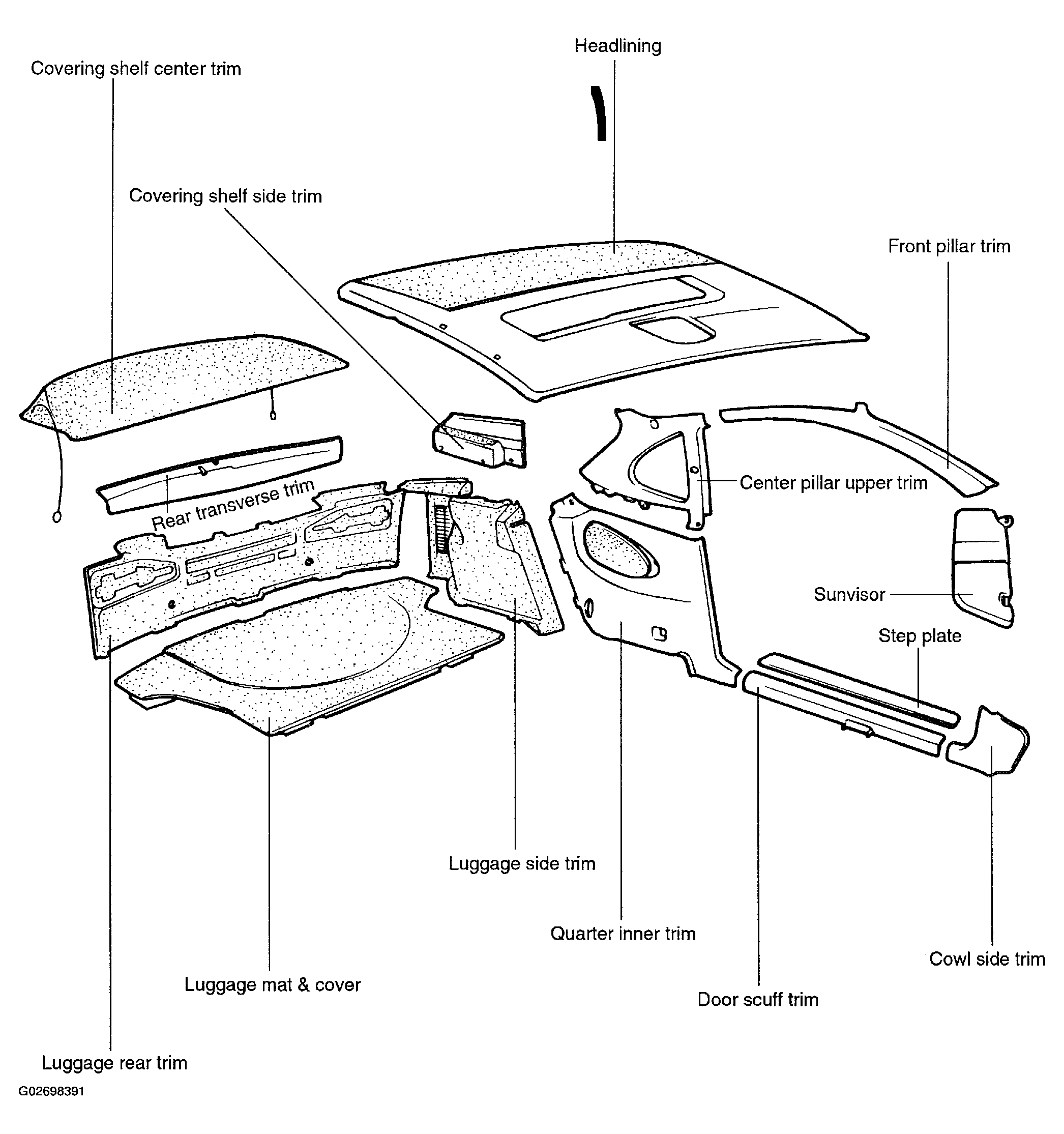 Headlining

Covering shelf center trim

Covering shelf side trim

Front pillar trim

Rear transverse trim

Center pillar upper trim

Sunvisor

Step plate

Luggage side trim

Quarter inner trim

Cowl side trim

Luggage mat & cover

Door scuff trim

Luggage rear trim

G02698391