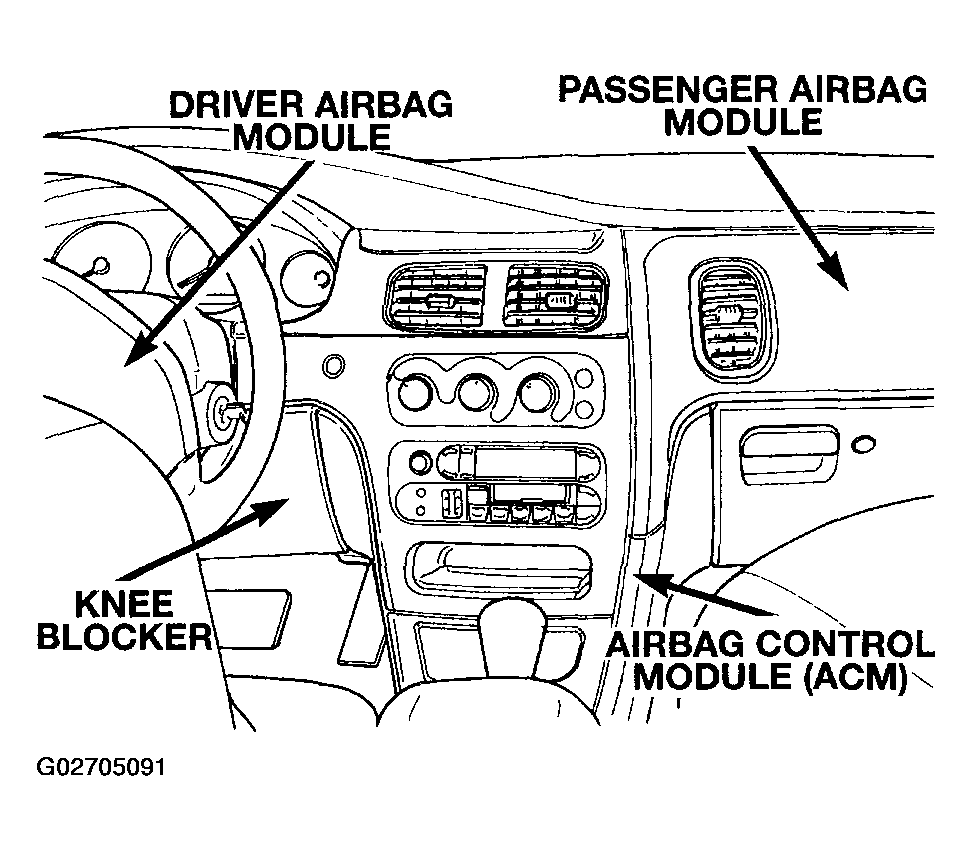 DRIVER AIRBAG MODULE

PASSENGER AIRBAG MODULE

KNEE BLOCKER

AIRBAG CONTROL MODULE (ACM)

G02705091