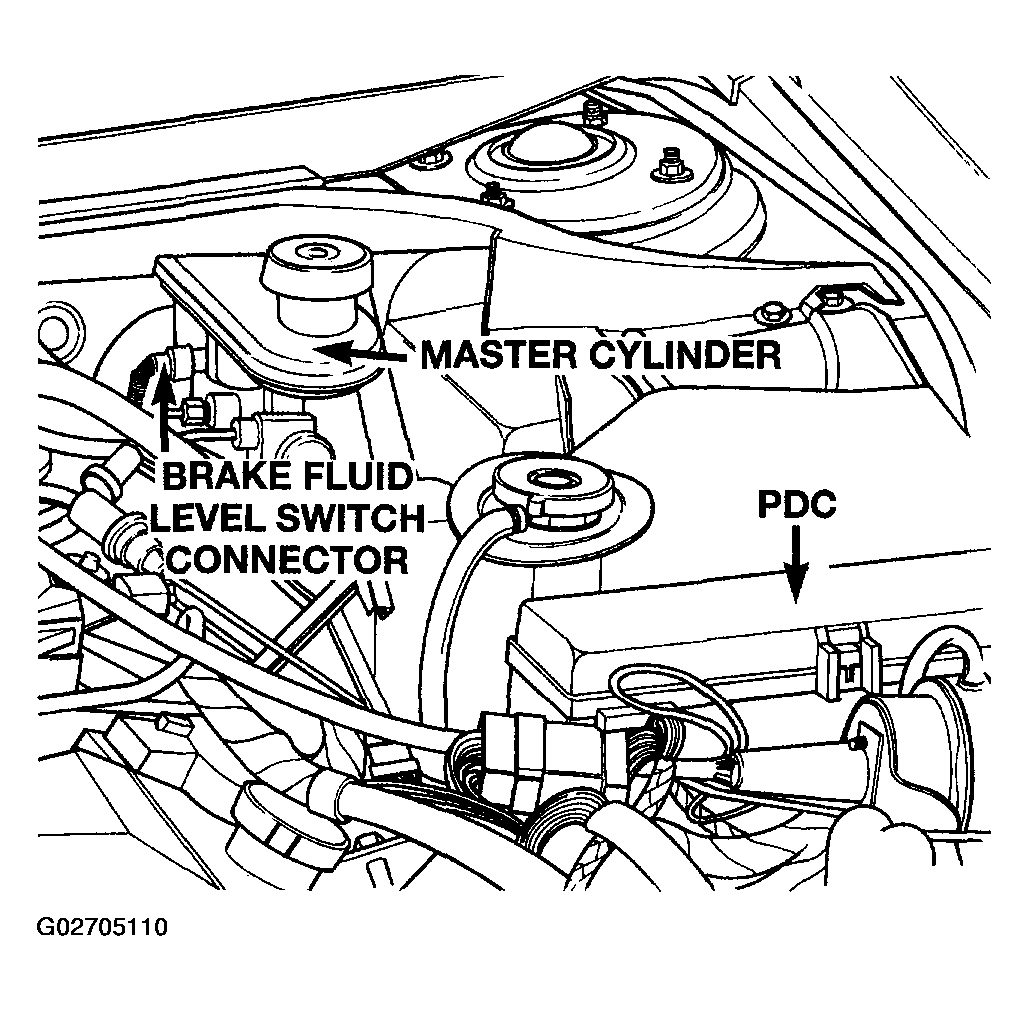 MASTER CYLINDER

BRAKE FLUID LEVEL SWITCH CONNECTOR

PDC

G02705110