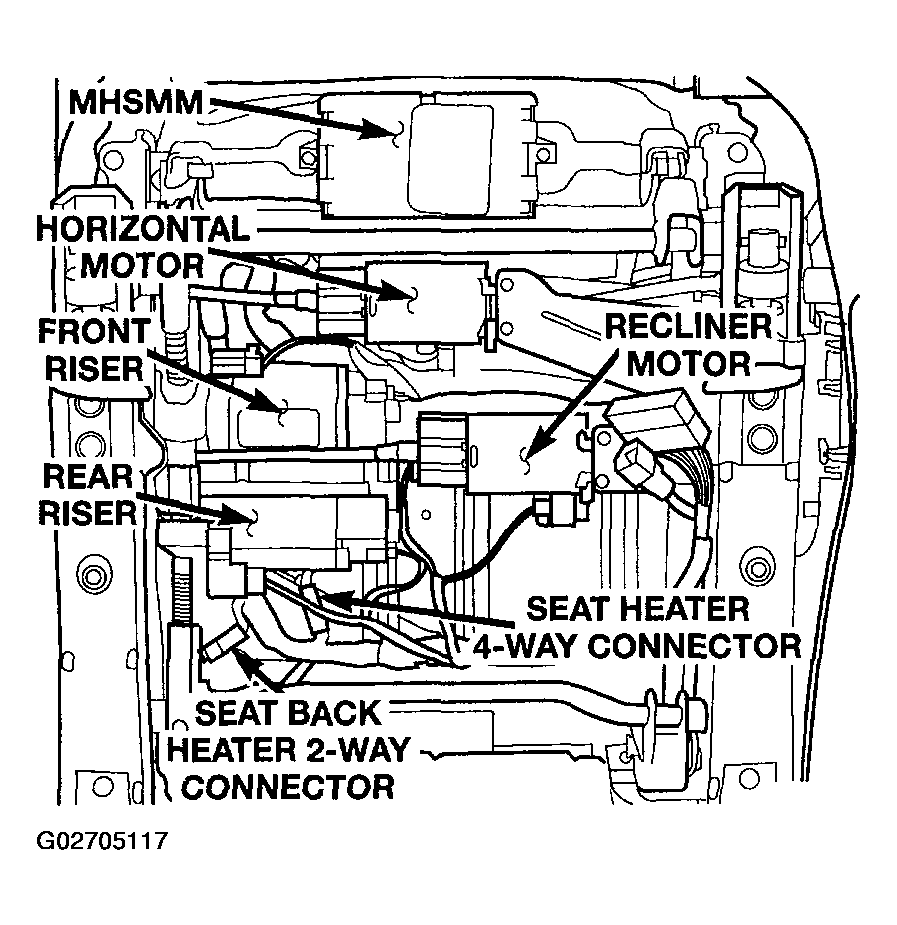 MHSMM

HORIZONTAL MOTOR

FRONT RISER

RECLINER MOTOR

REAR RISER

SEAT HEATER 4-WAY CONNECTOR

SEAT BACK HEATER 2-WAY CONNECTOR

G02705117