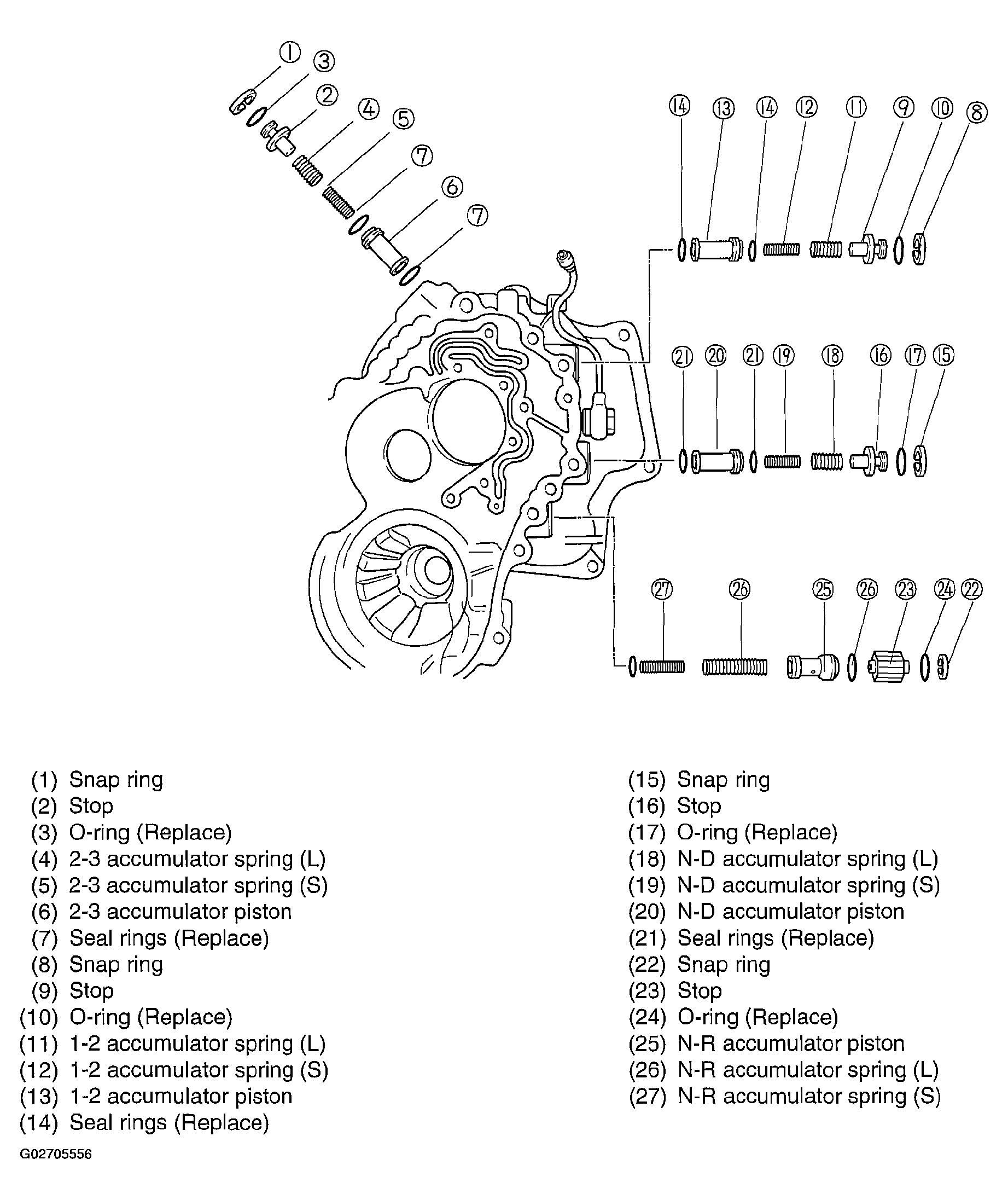 1
3
2
4
5
7
6
7

14 13 14 12 11 9 10 8

21 20 21 19 18 16 17 15

27 26 25 26 23 24 22

(1) Snap ring
(2) Stop
(3) O-ring (Replace)
(4) 2-3 accumulator spring (L)
(5) 2-3 accumulator spring (S)
(6) 2-3 accumulator piston
(7) Seal rings (Replace)
(8) Snap ring
(9) Stop
(10) O-ring (Replace)
(11) 1-2 accumulator spring (L)
(12) 1-2 accumulator spring (S)
(13) 1-2 accumulator piston
(14) Seal rings (Replace)

(15) Snap ring
(16) Stop
(17) O-ring (Replace)
(18) N-D accumulator spring (L)
(19) N-D accumulator spring (S)
(20) N-D accumulator piston
(21) Seal rings (Replace)
(22) Snap ring
(23) Stop
(24) O-ring (Replace)
(25) N-R accumulator piston
(26) N-R accumulator spring (L)
(27) N-R accumulator spring (S)

G02705556