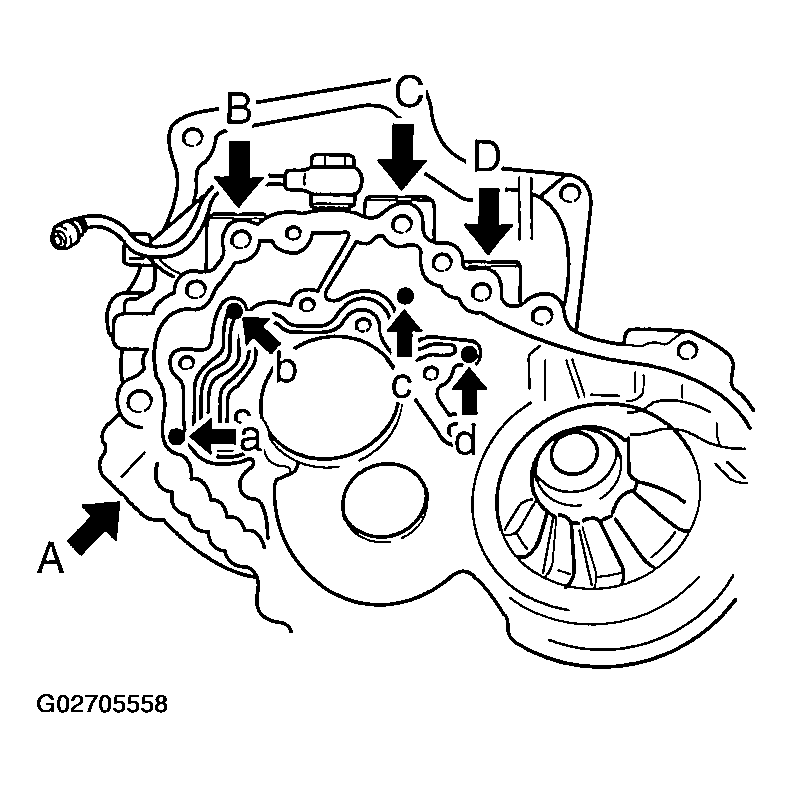 B
C
D
b
c
a
d
A
G02705558