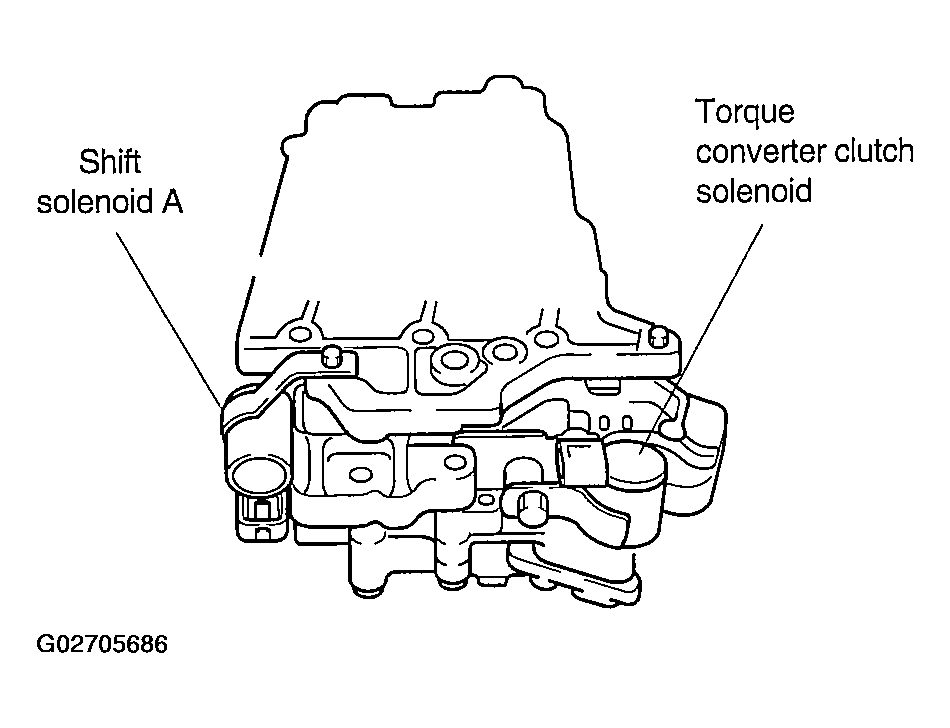 Shift solenoid A

Torque converter clutch solenoid

G02705686